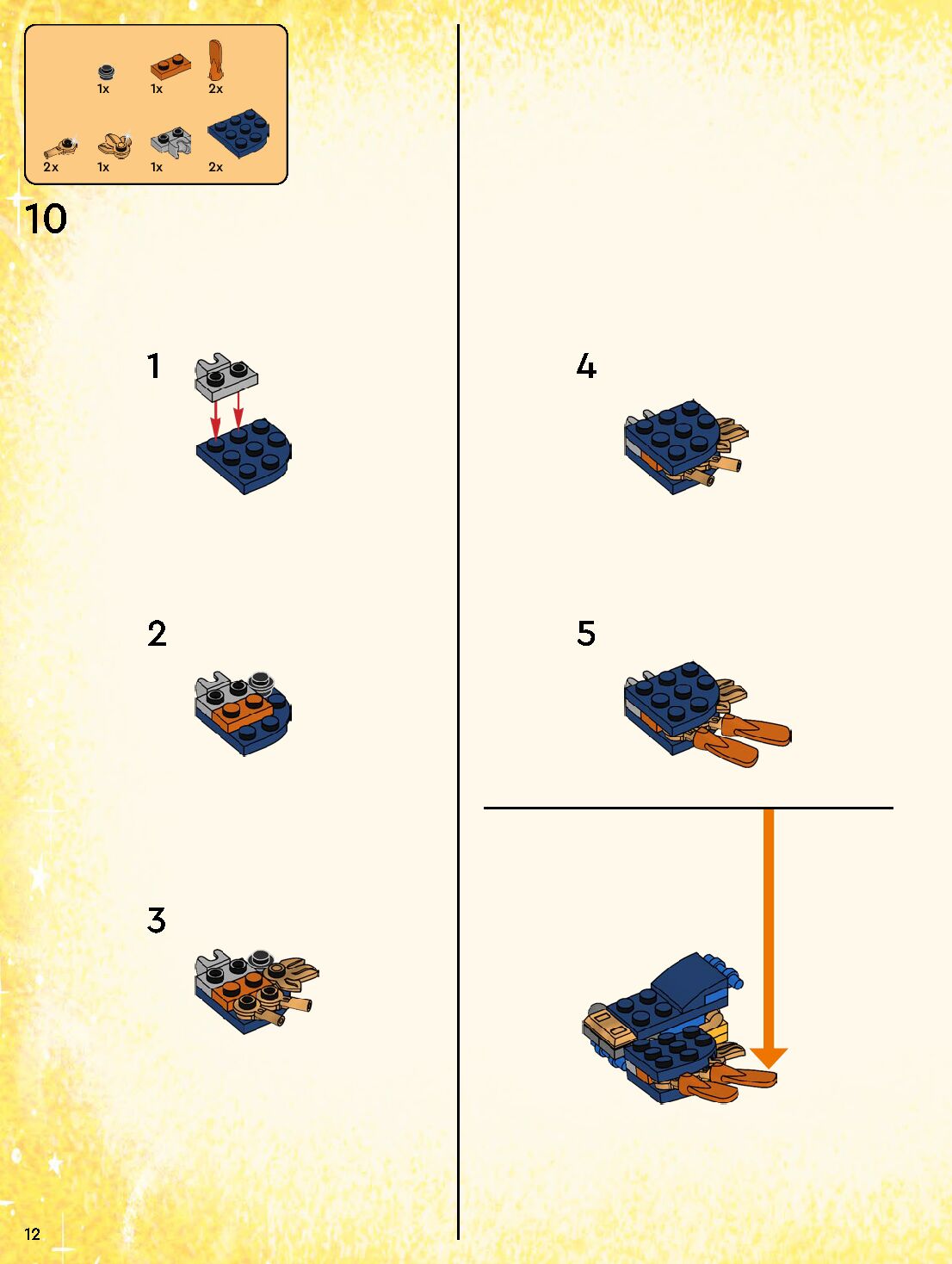 1x 1x 2x

2x 1x 1x 2x

10

1

2

3

4

5

12