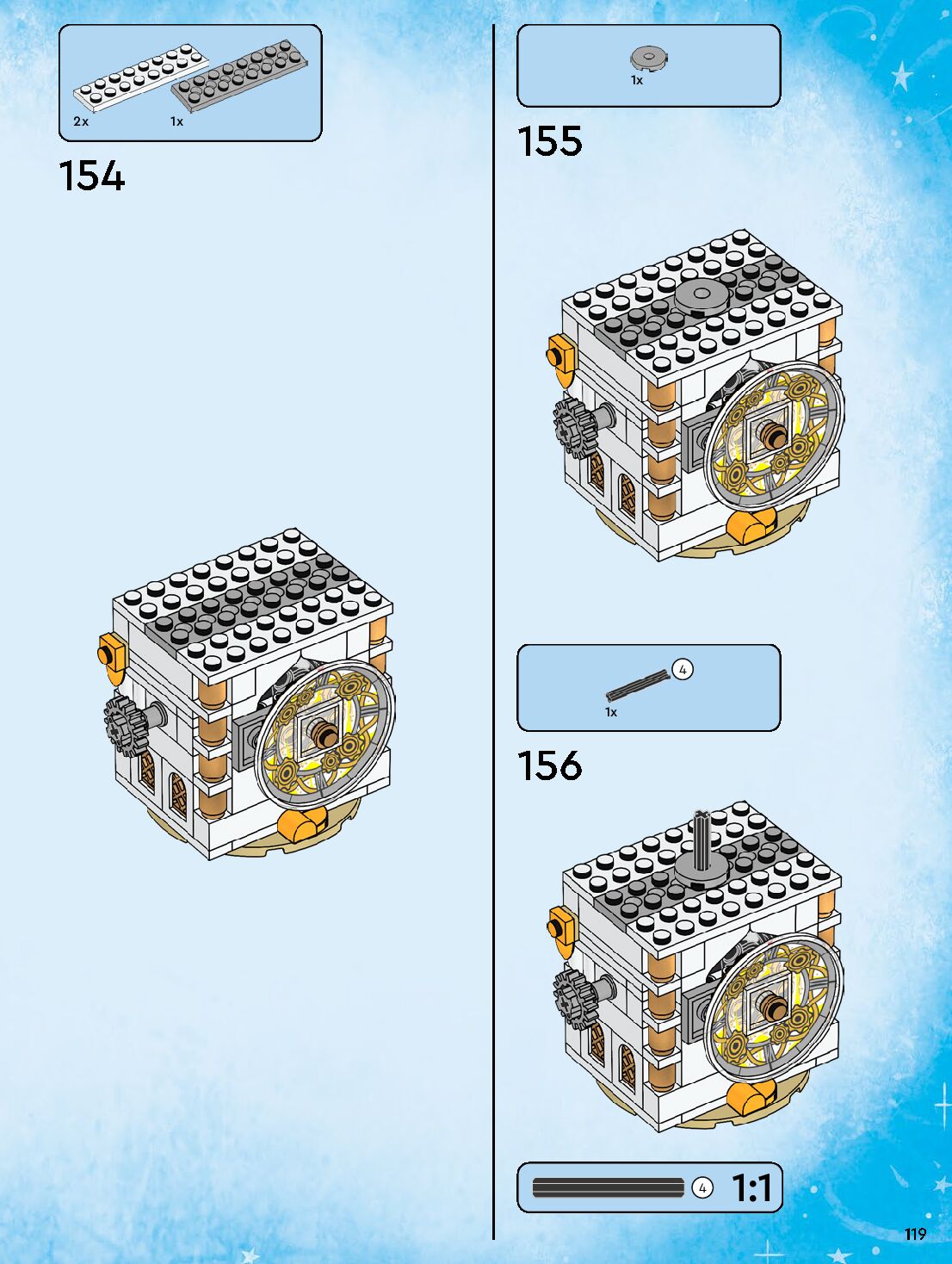 2x

1x

154

1x

155

4

1x

156

4

1:1

119