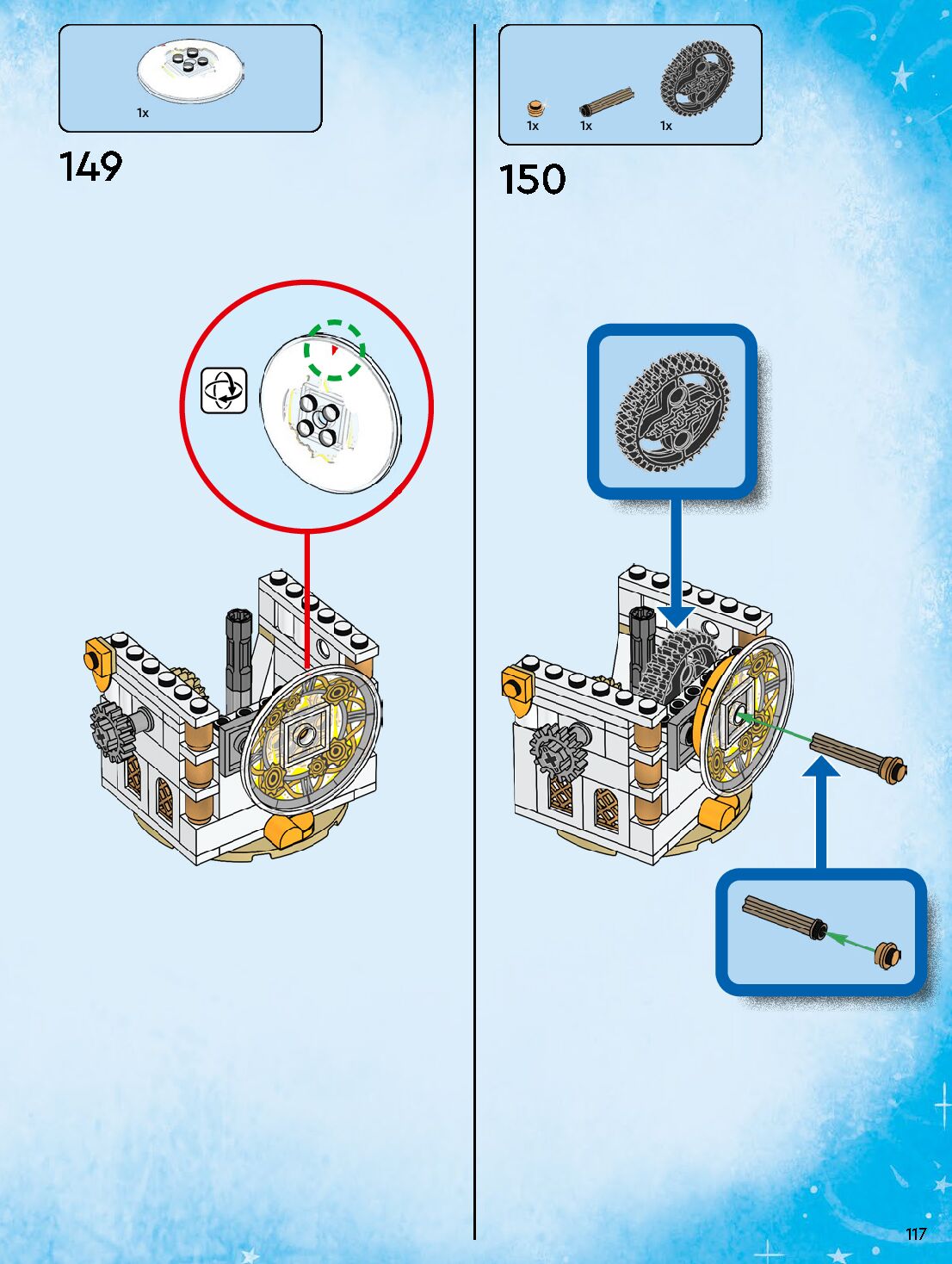 1x

149

1x 1x 1x

150

117