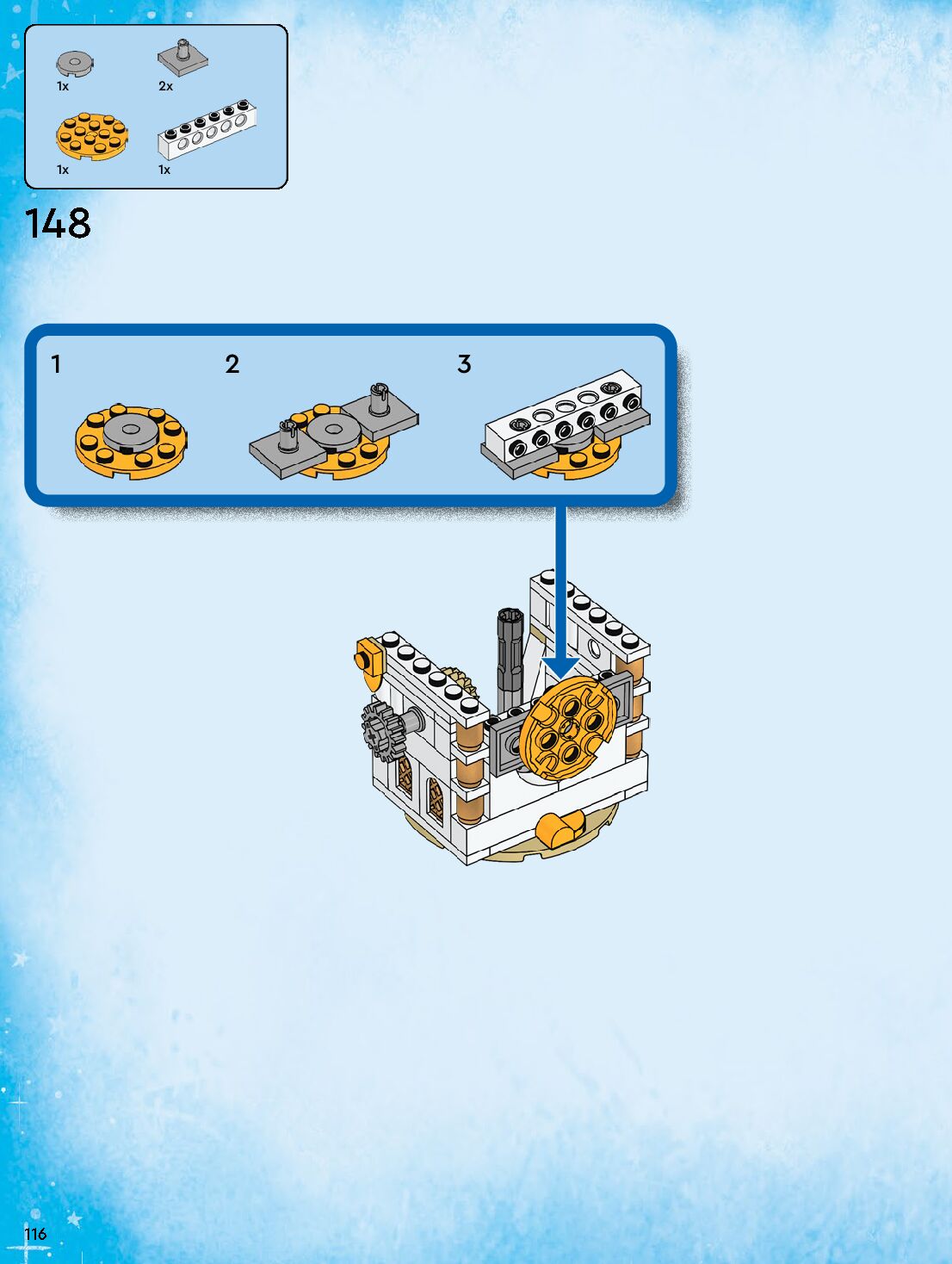 1x
2x
1x
1x

148

1
2
3

116