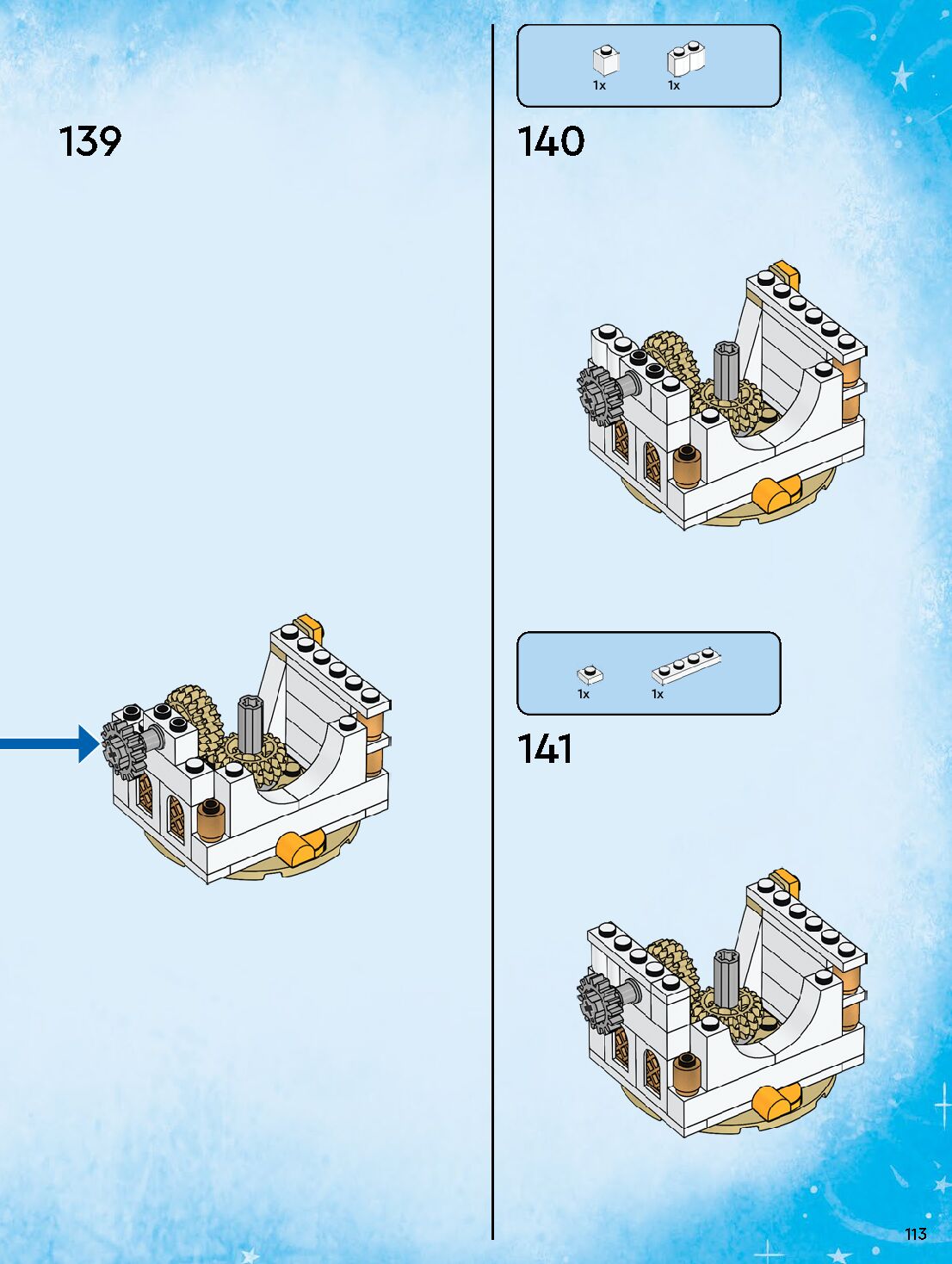 139

1x 1x

140

1x 1x

141

113