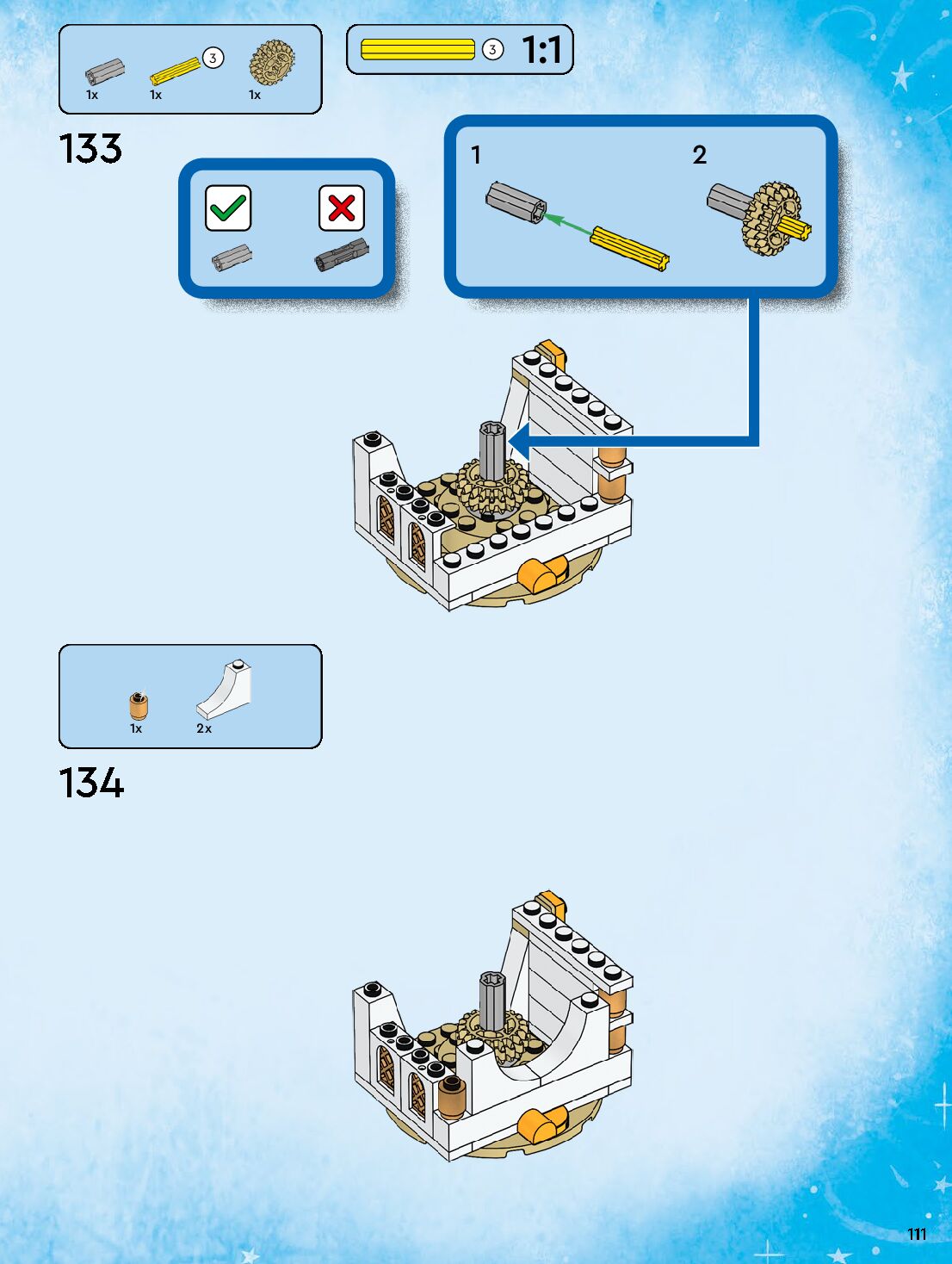 1x 1x 3 1x

3 1:1

133

1 2

1x 2x

134

111