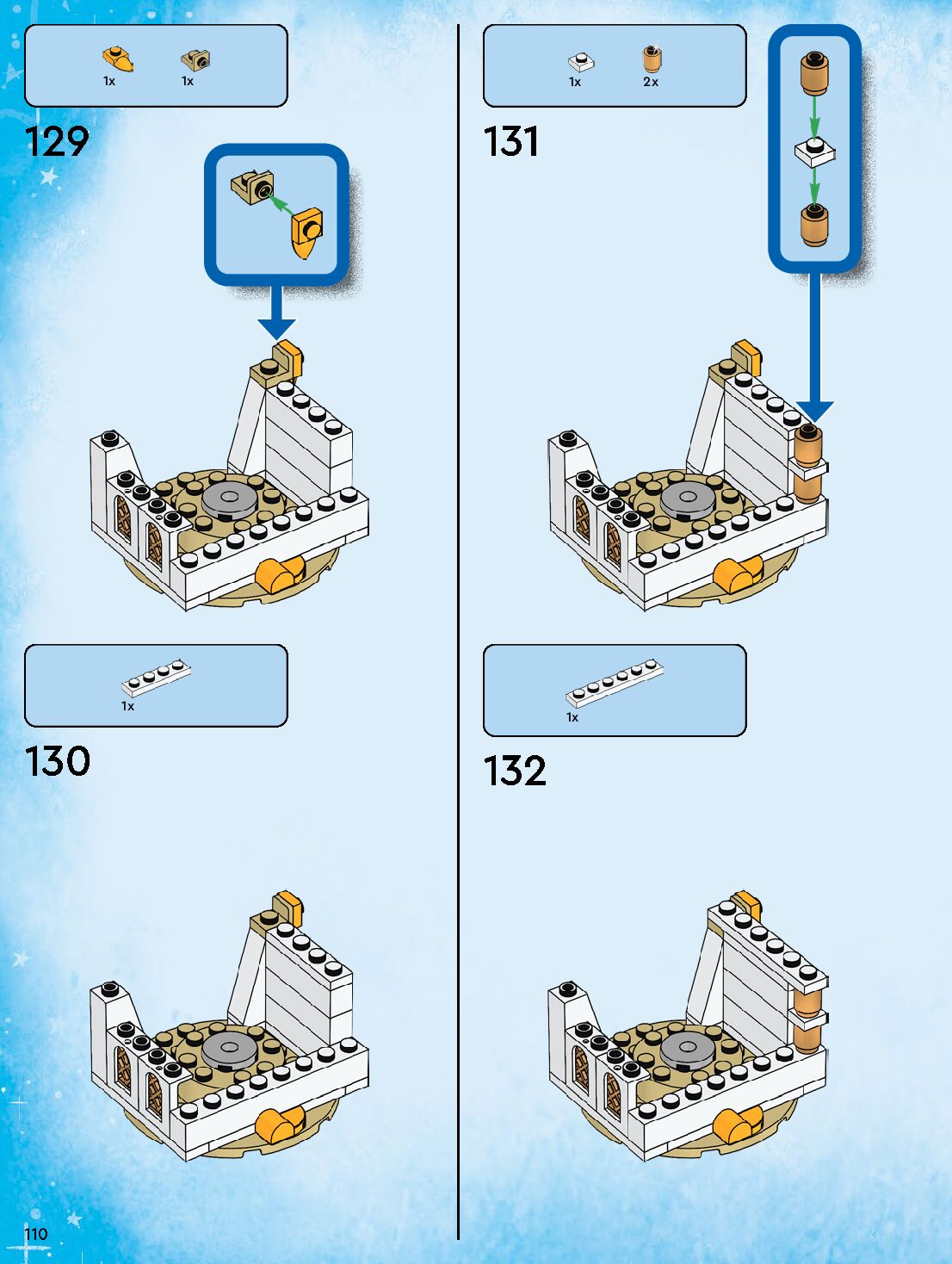 1x 1x

129

1x

130

1x 2x

131

1x

132

110