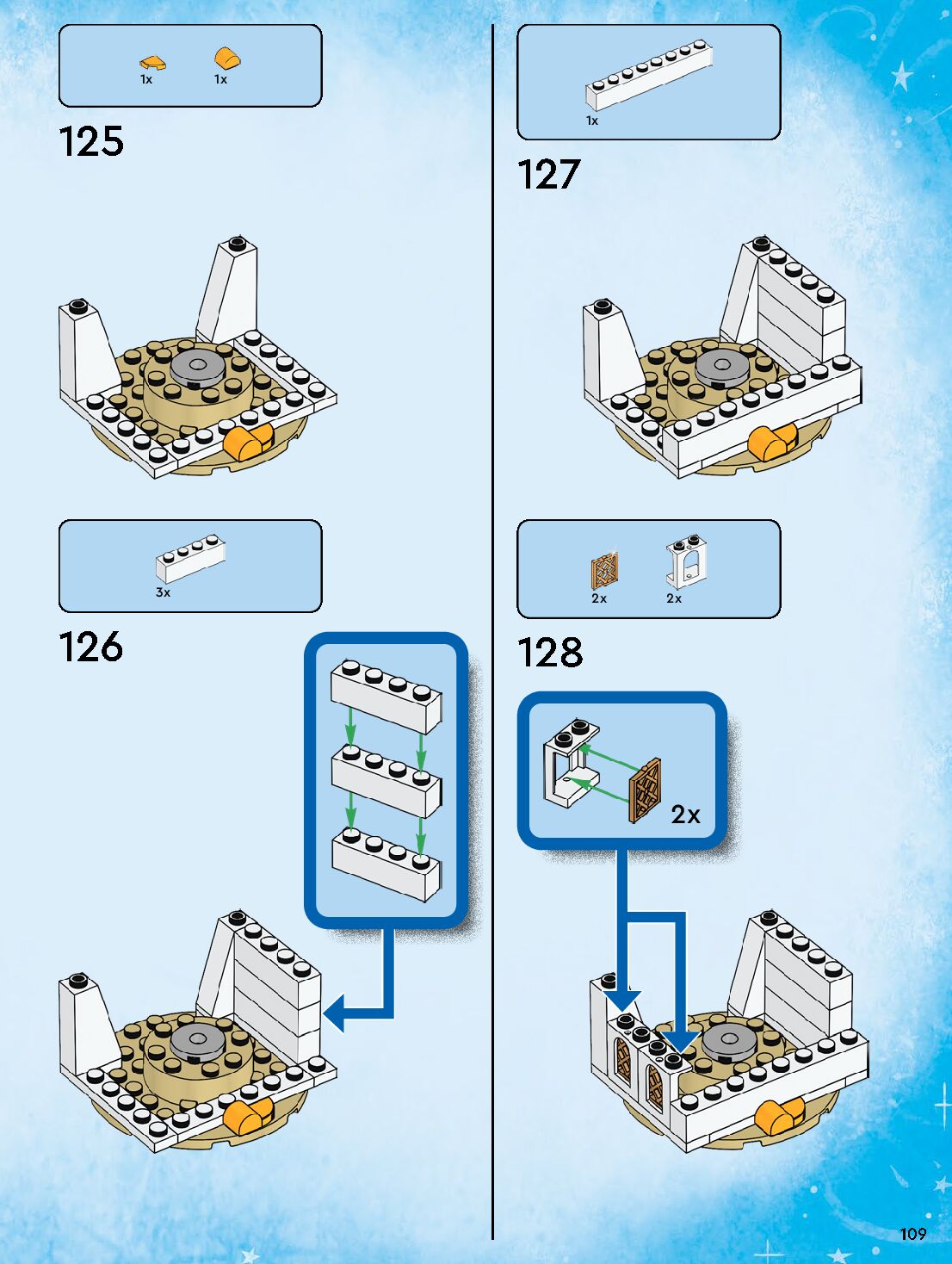 1x 1x

125

3x

126

1x

127

2x 2x

128

2x

109