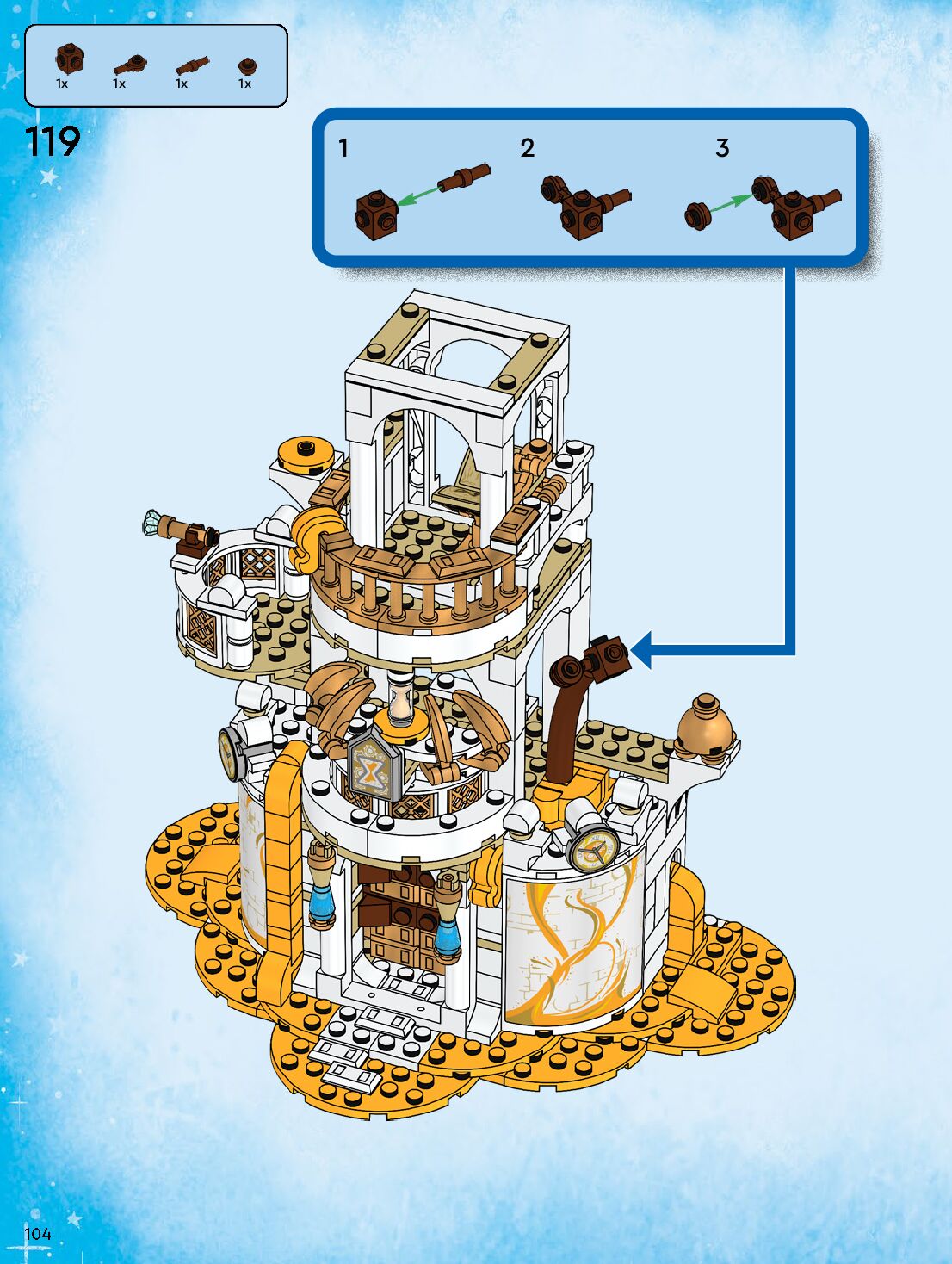 1x 1x 1x 1x

119

1

2

3

104