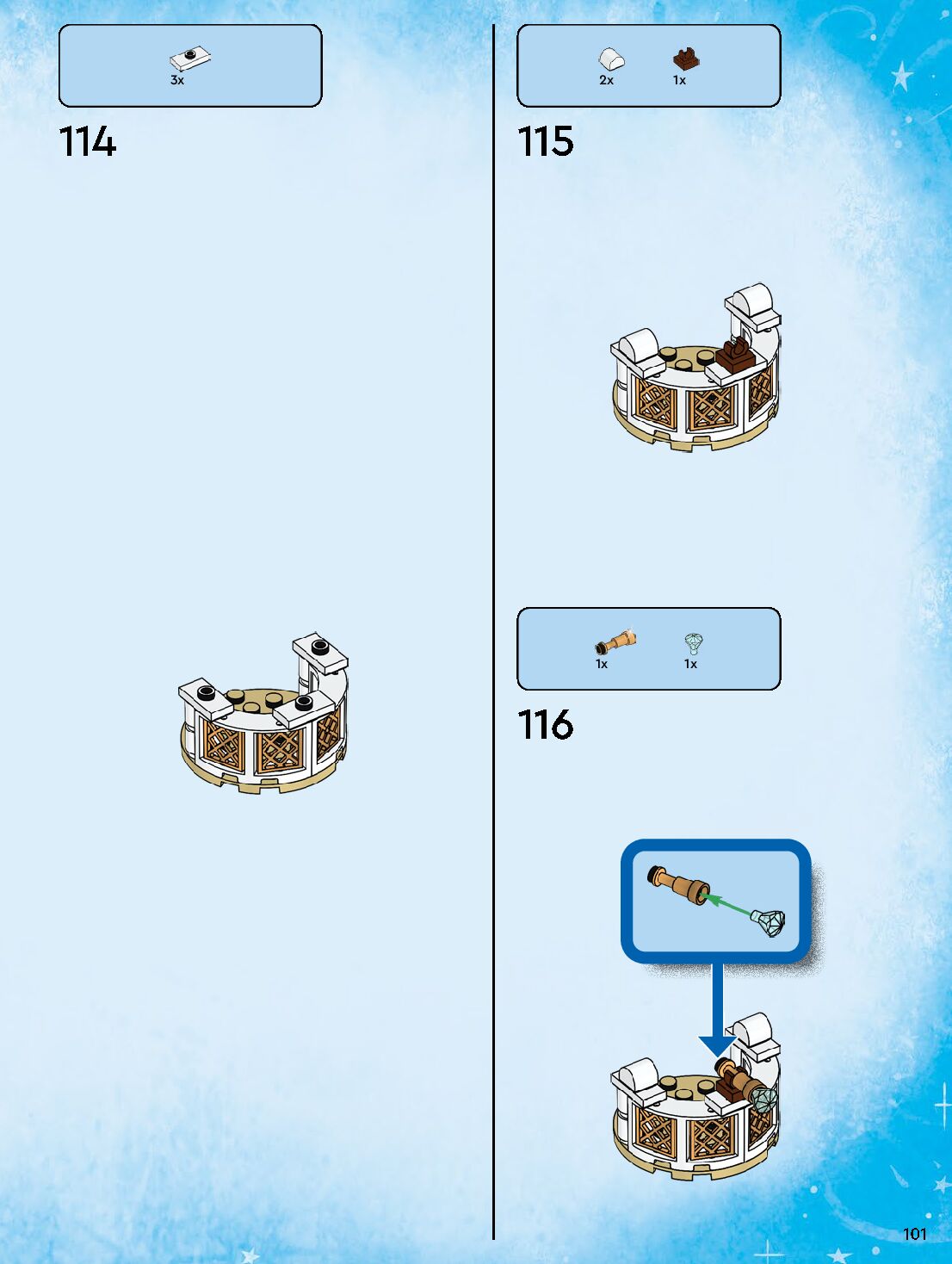 3x

114

2x 1x

115

1x 1x

116

101