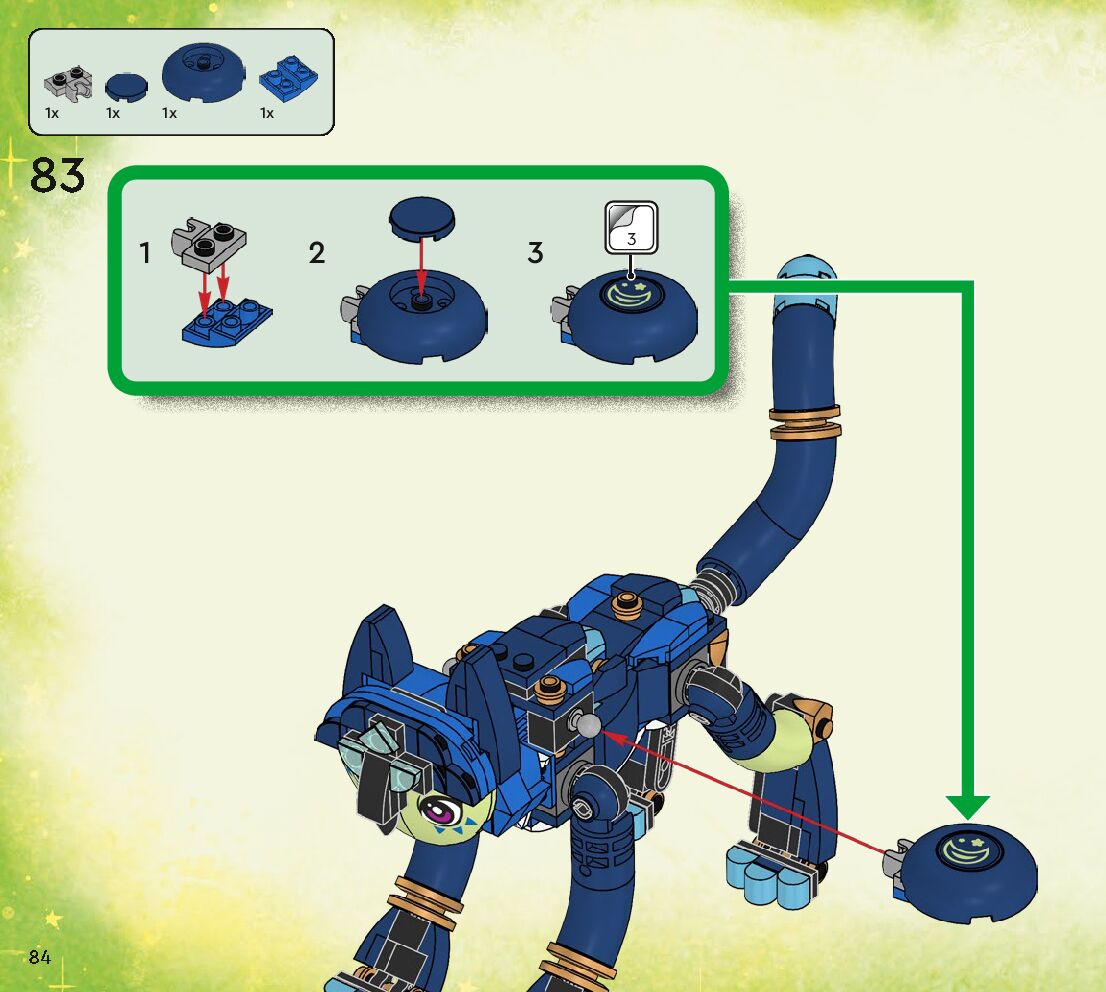 1x 1x 1x 1x

83

1

2

3

3

84