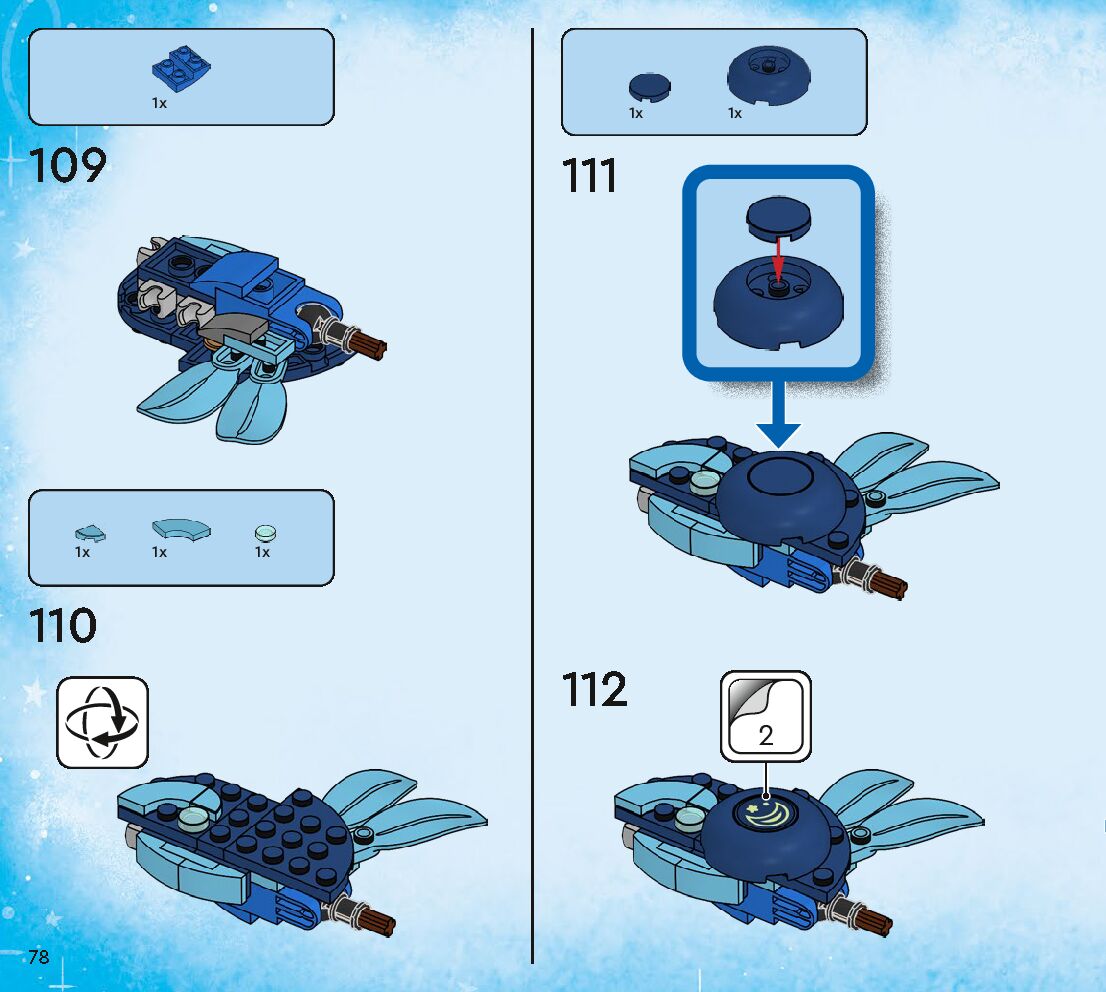 1x

109

1x 1x 1x

110

78

1x 1x

111

112

2