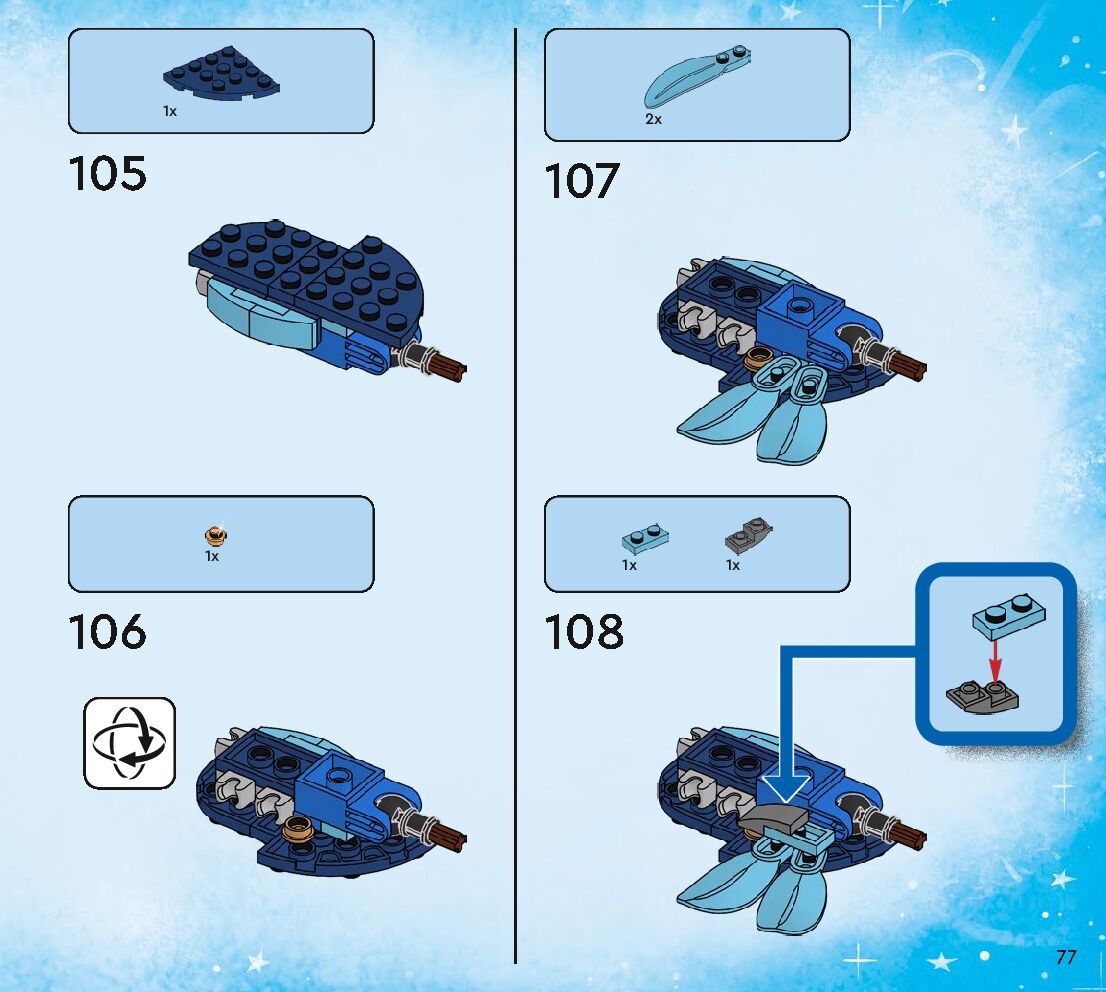 1x

105

1x

106

2x

107

1x 1x

108

77