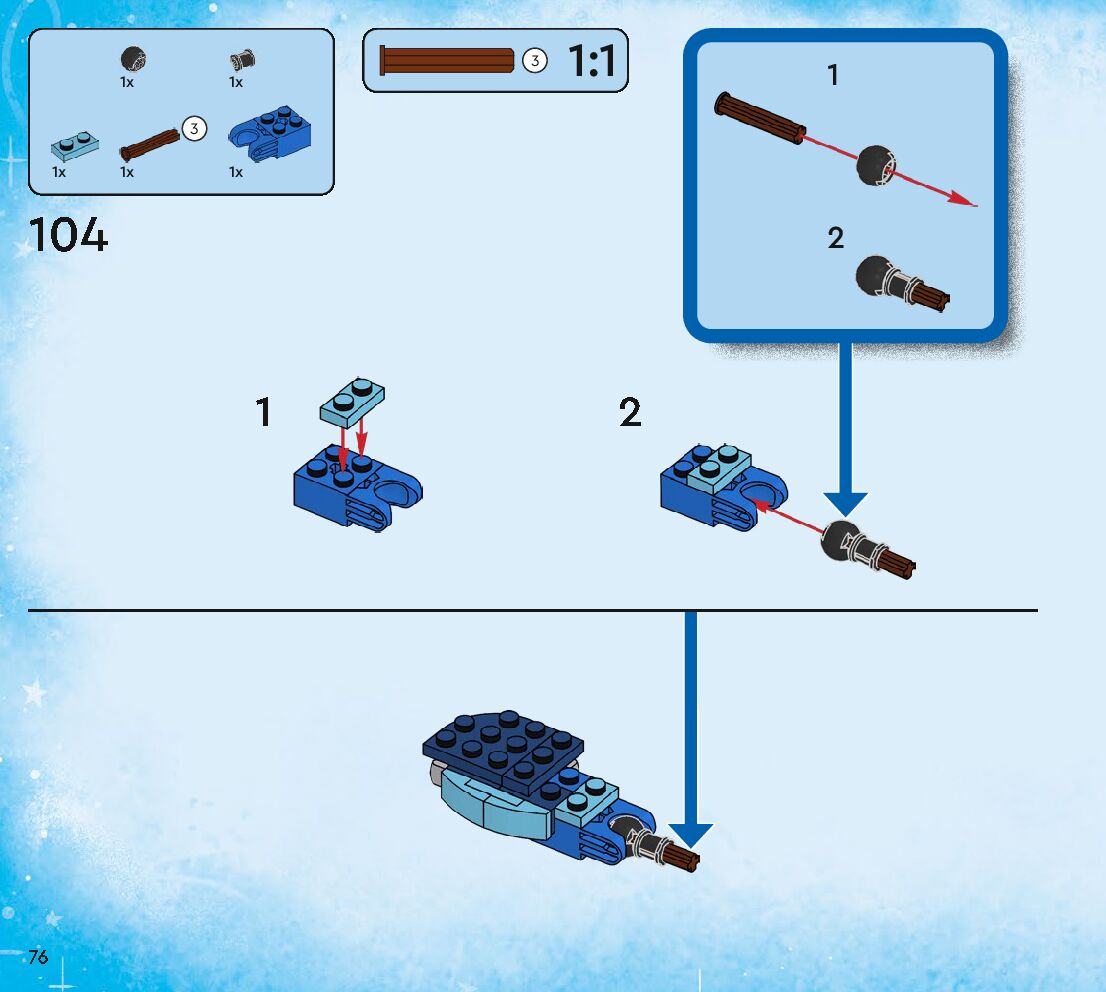 1x

1x

1x

3
1x

1x

3
1:1

1

2

104

1

2

76