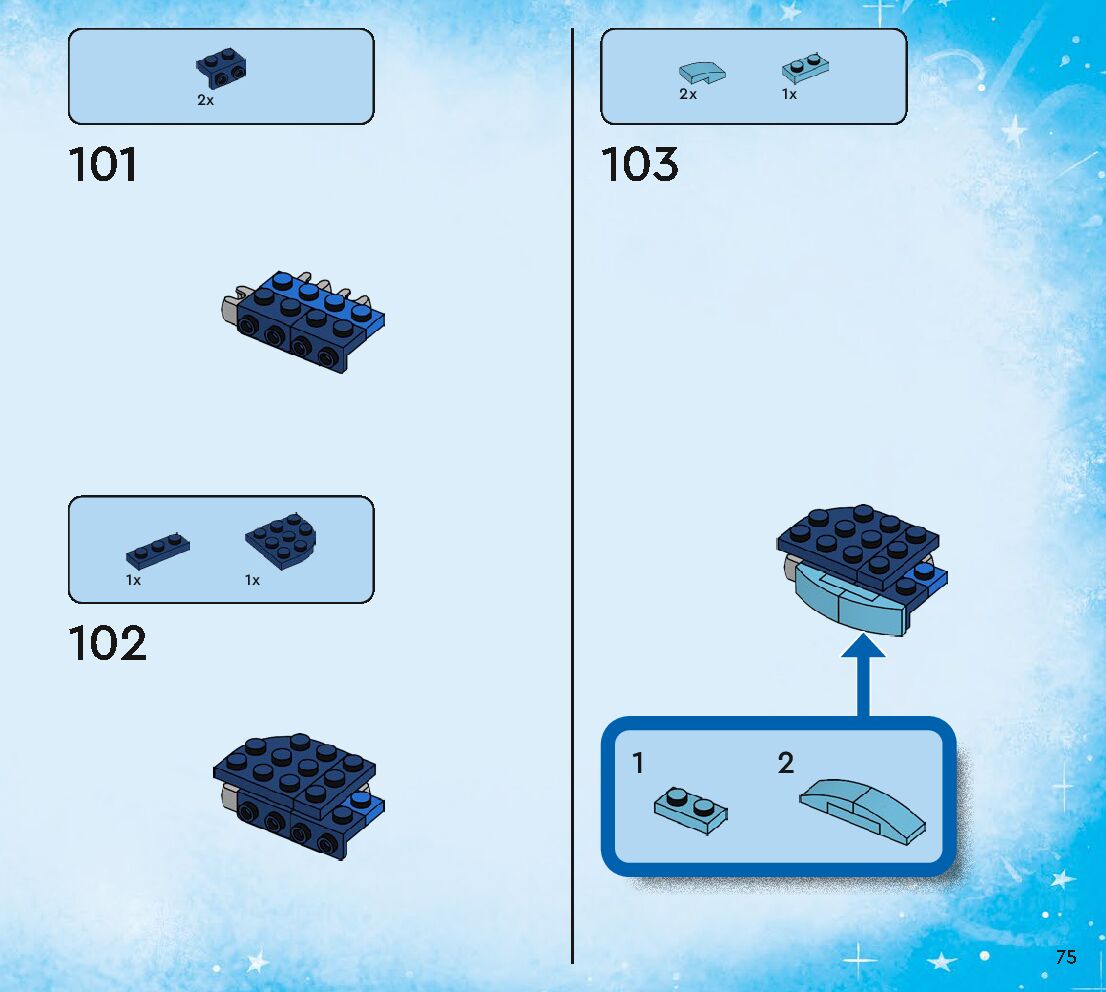 2x

101

1x

1x

102

2x

1x

103

1

2

75