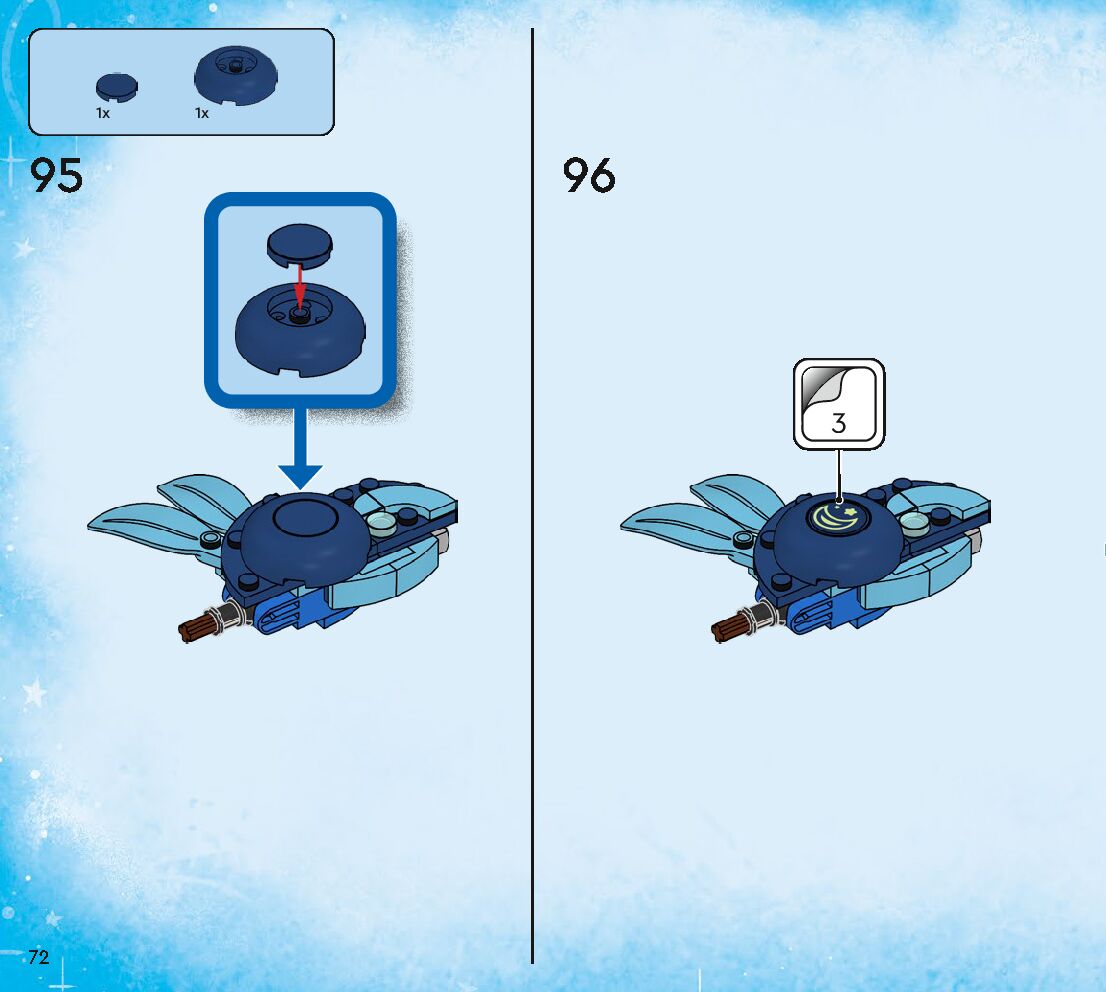 1x
1x

95

96

3

72