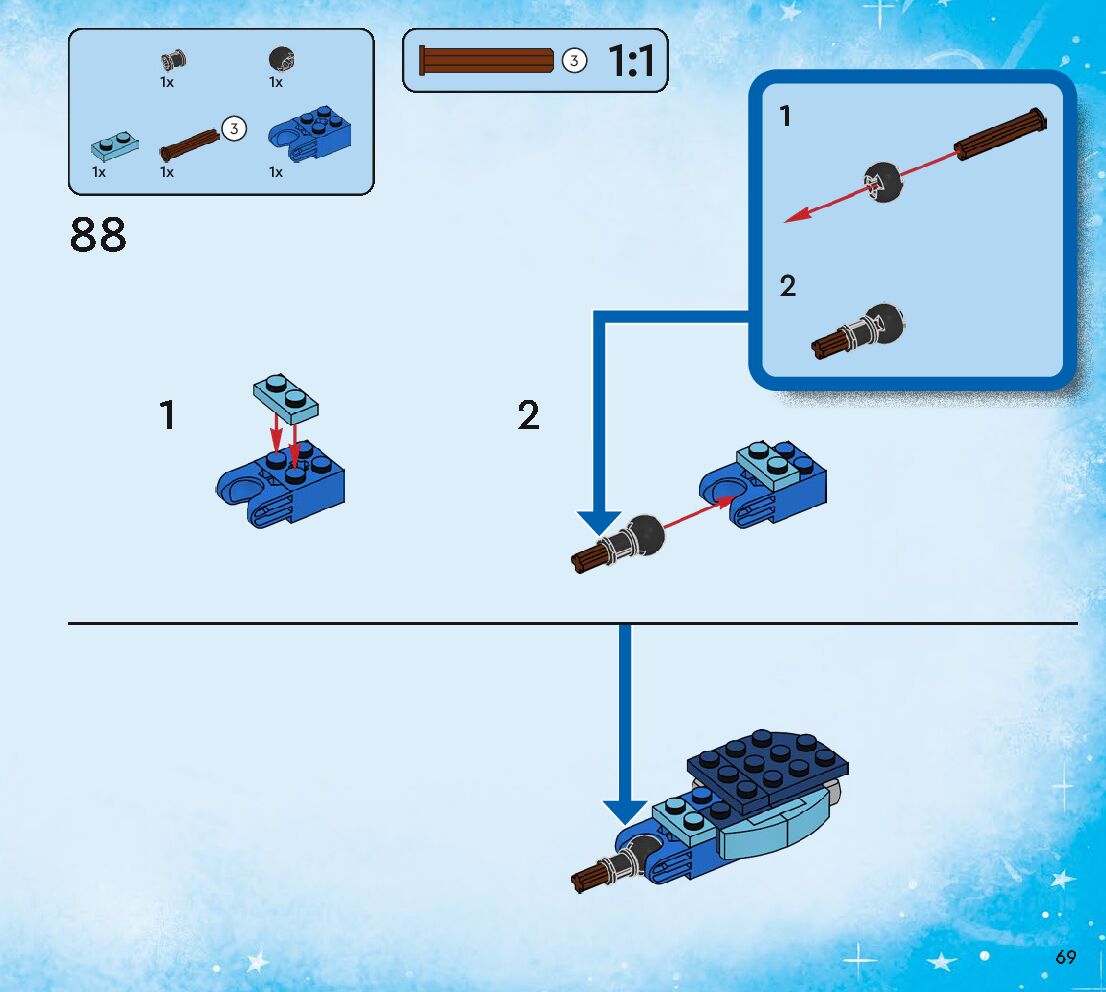 1x
1x
3
1x
1x
1x

3 1:1

88

1

2

1

2

69