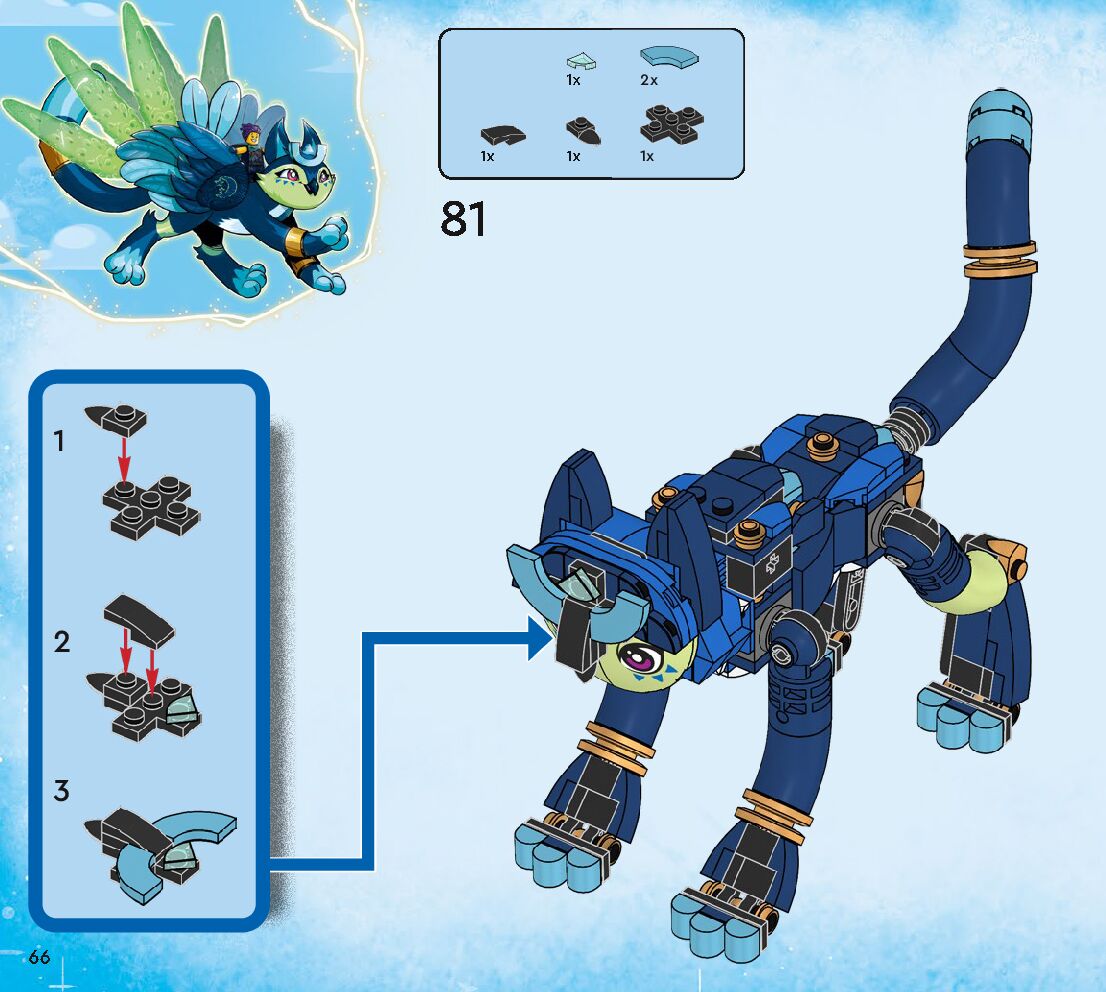 1x
2x
1x
1x
1x

81

1

2

3

66