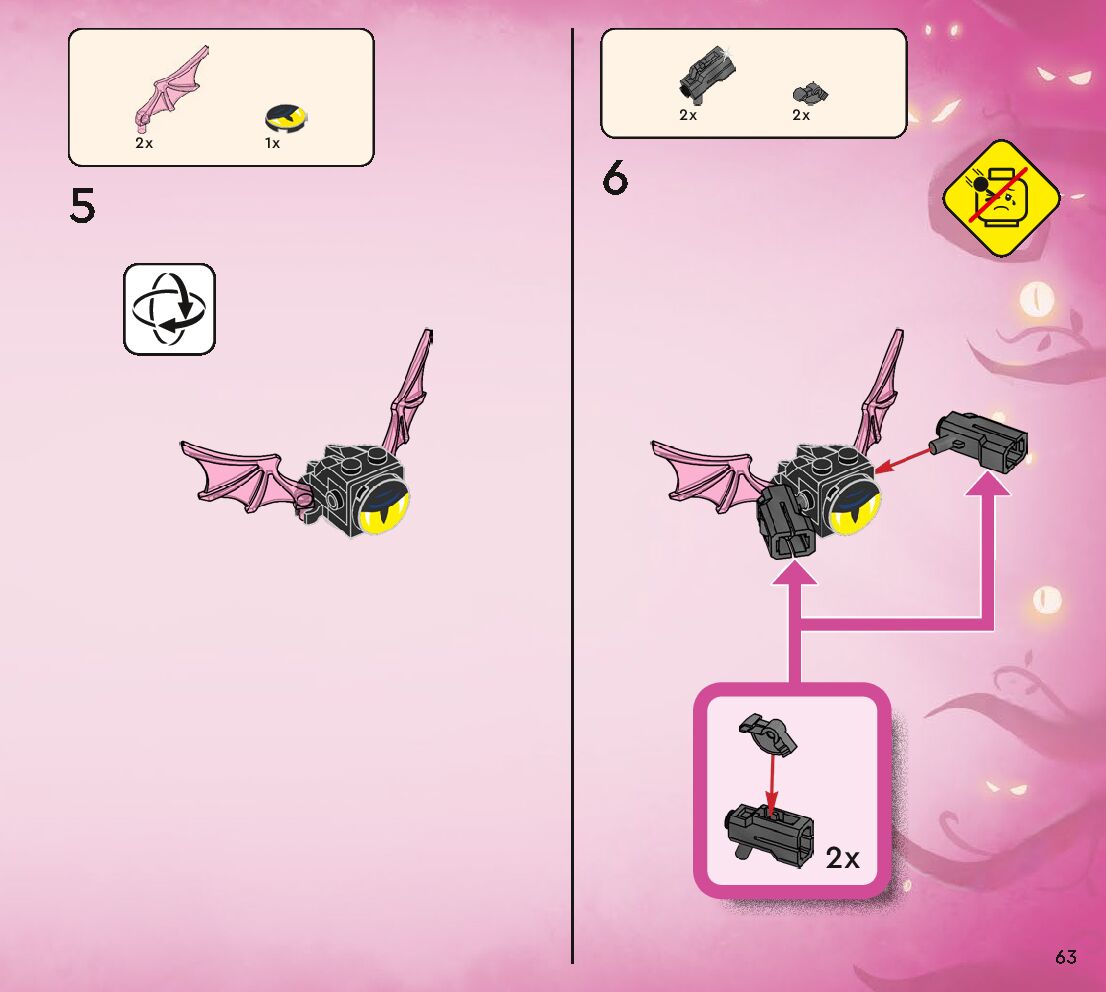 2x 1x

5

2x 2x

6

2x

63