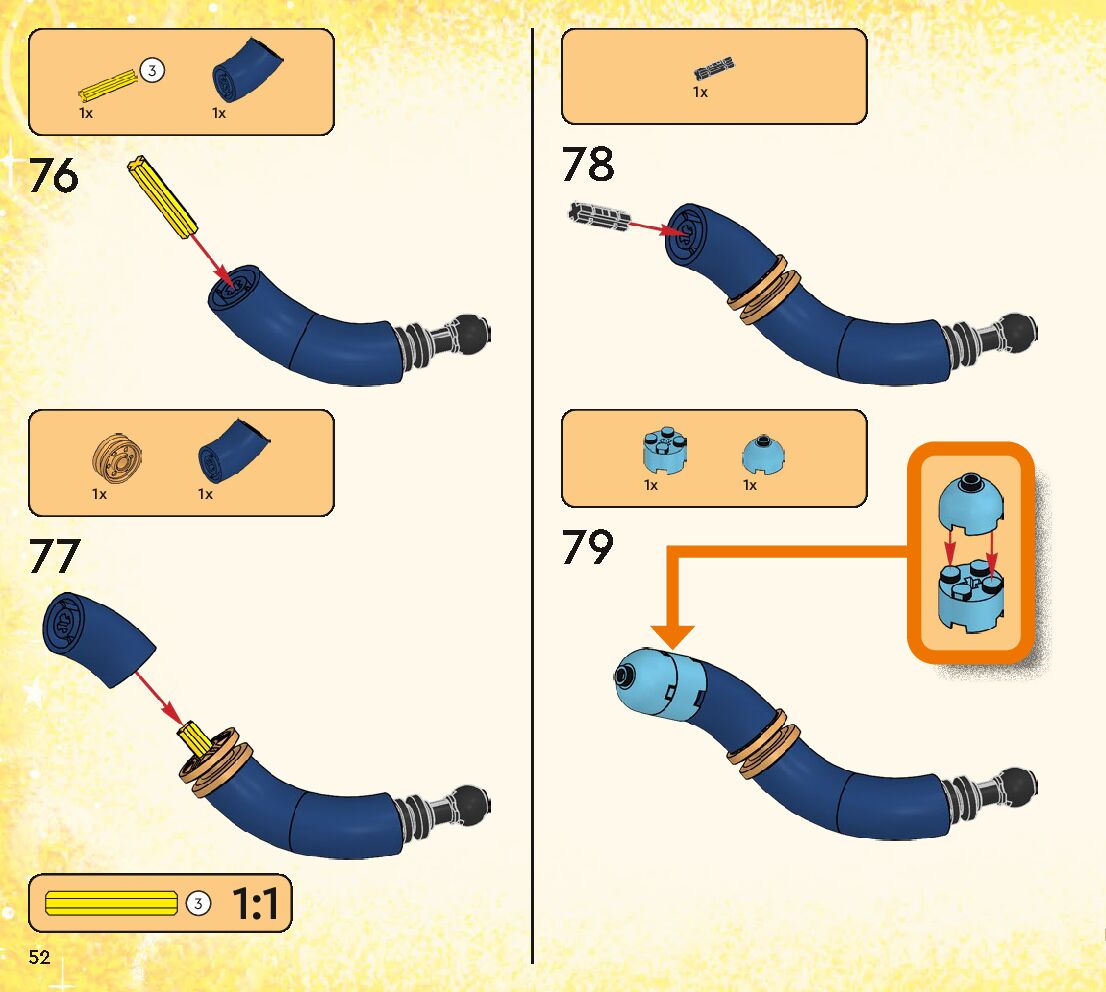 3
1x 1x

76

1x 1x

77

3 1:1

52

1x

78

1x 1x

79