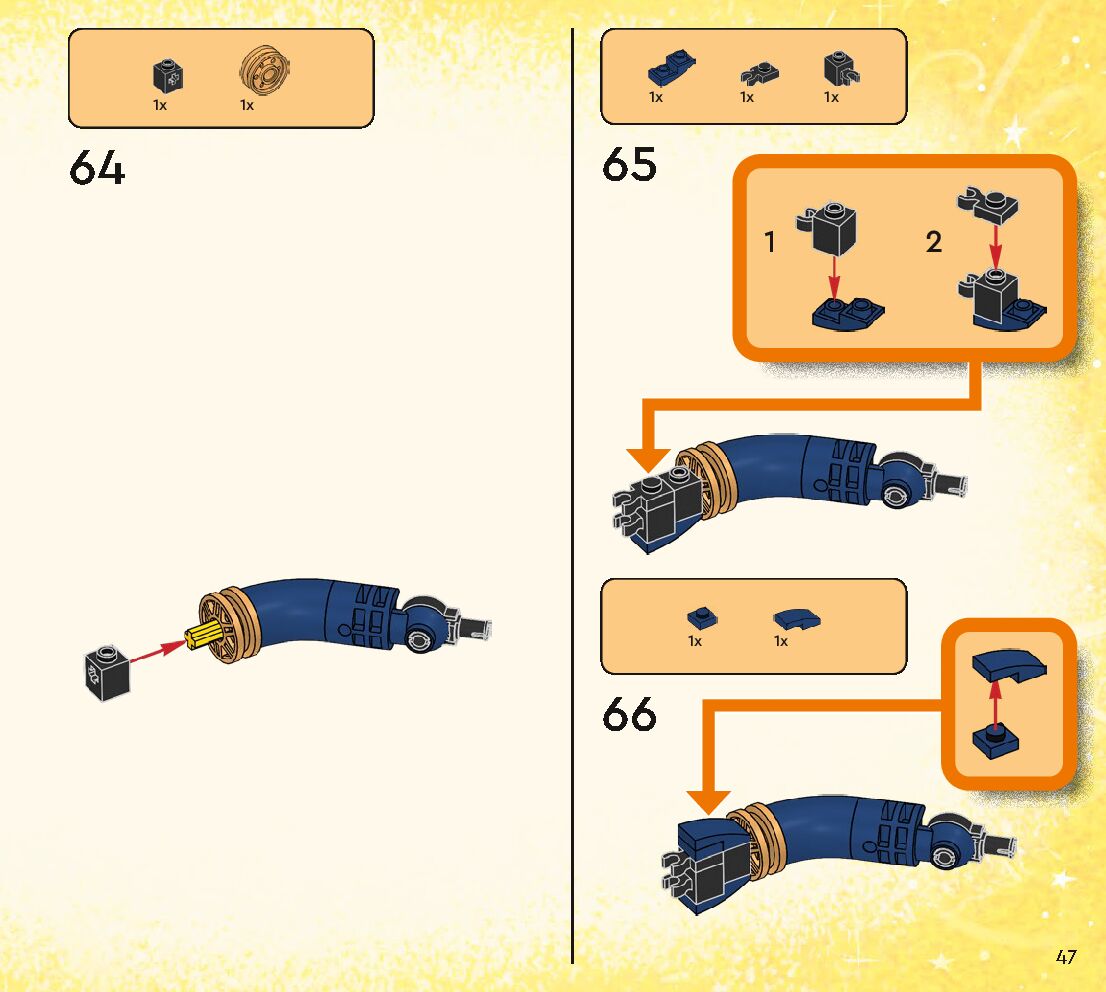 1x 1x

64

1x 1x 1x

65

1

2

1x 1x

66

47