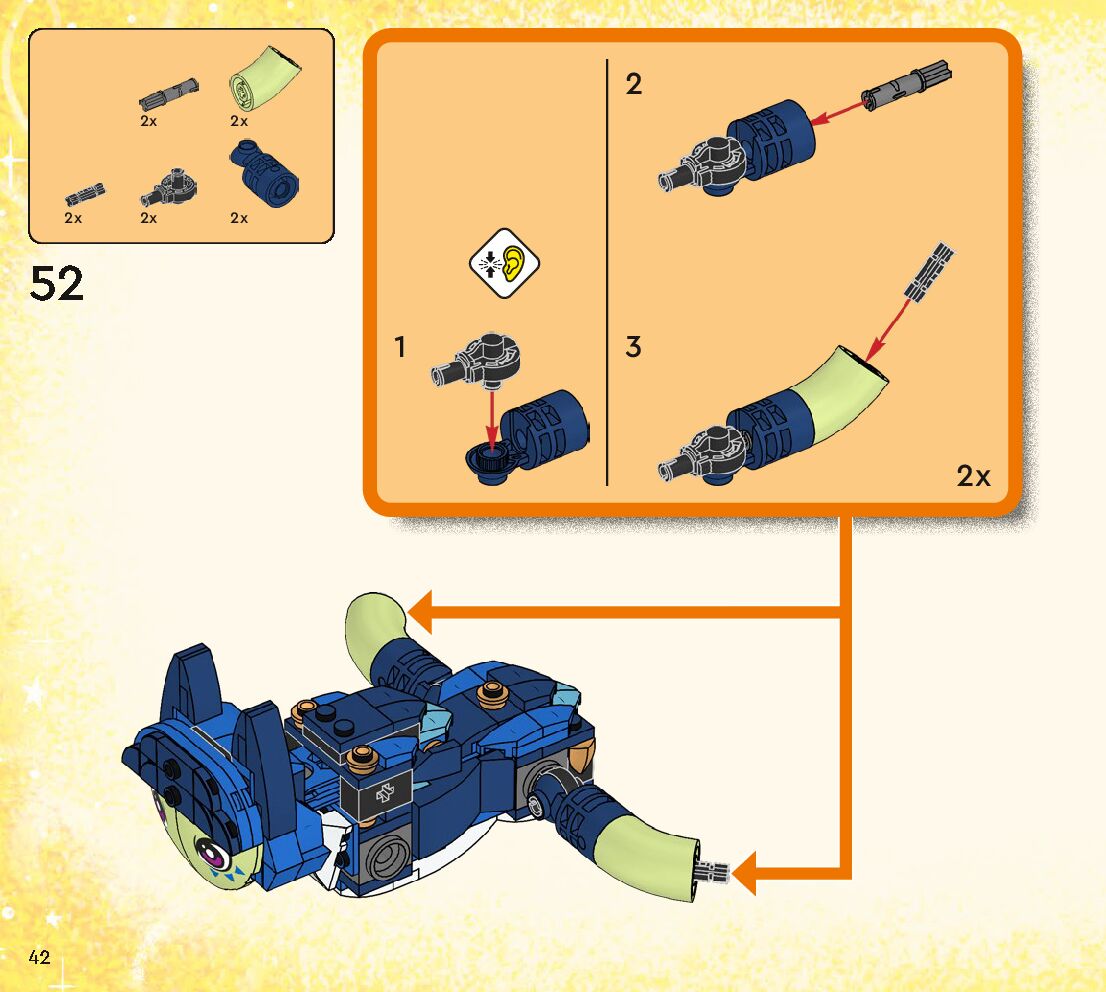 2x
2x
2x
2x
2x

52

1

2

3

2x

42