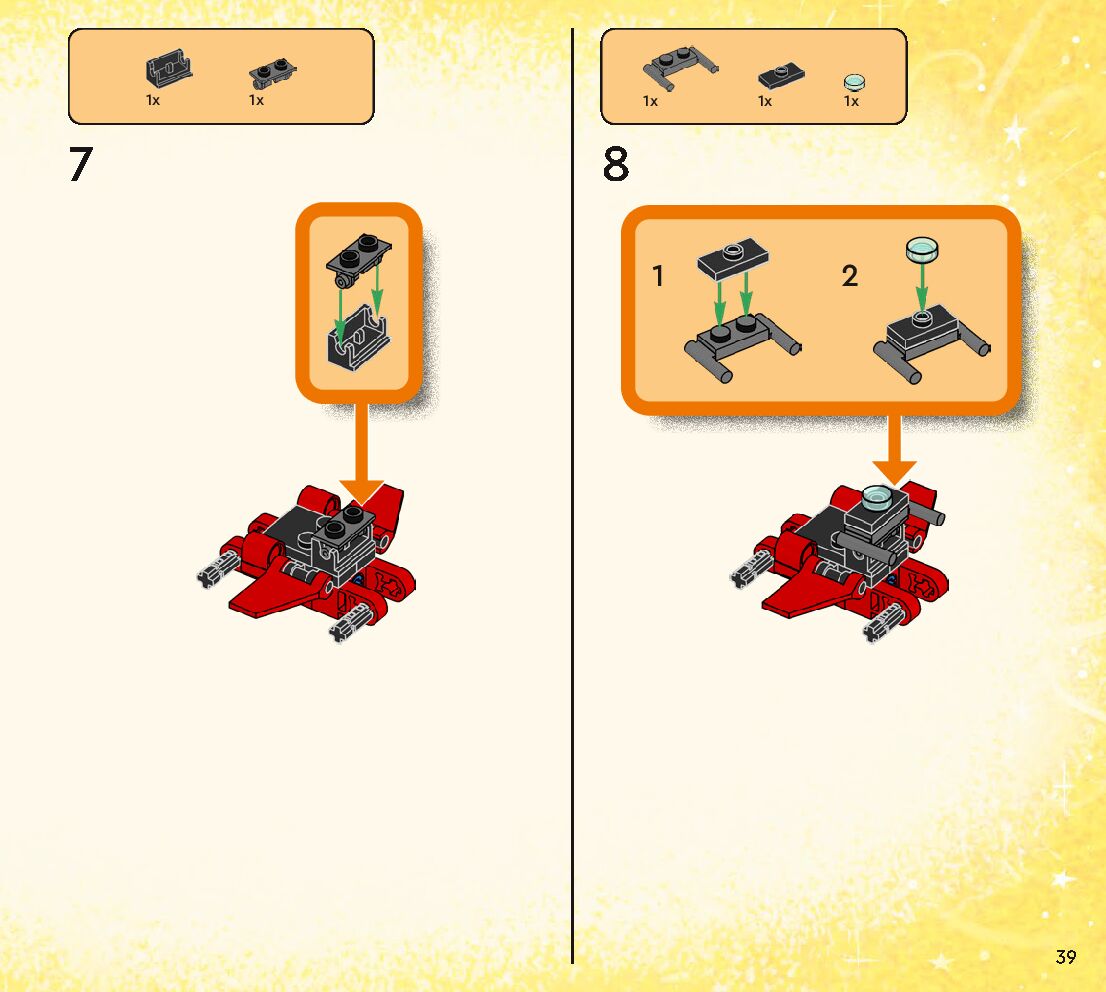 1x 1x

7

1x 1x 1x

8

1

2

39