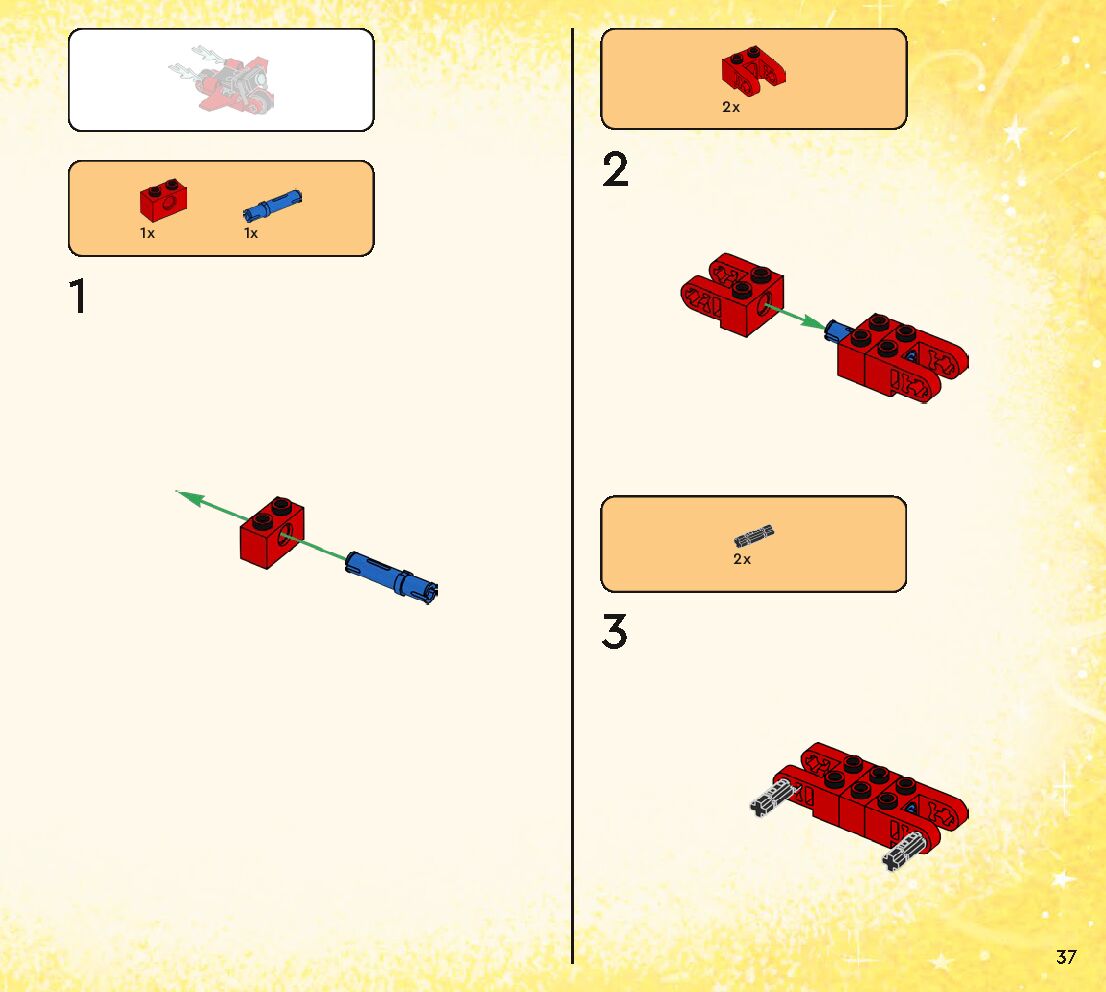 1x 1x

1

2x

2

2x

3

37