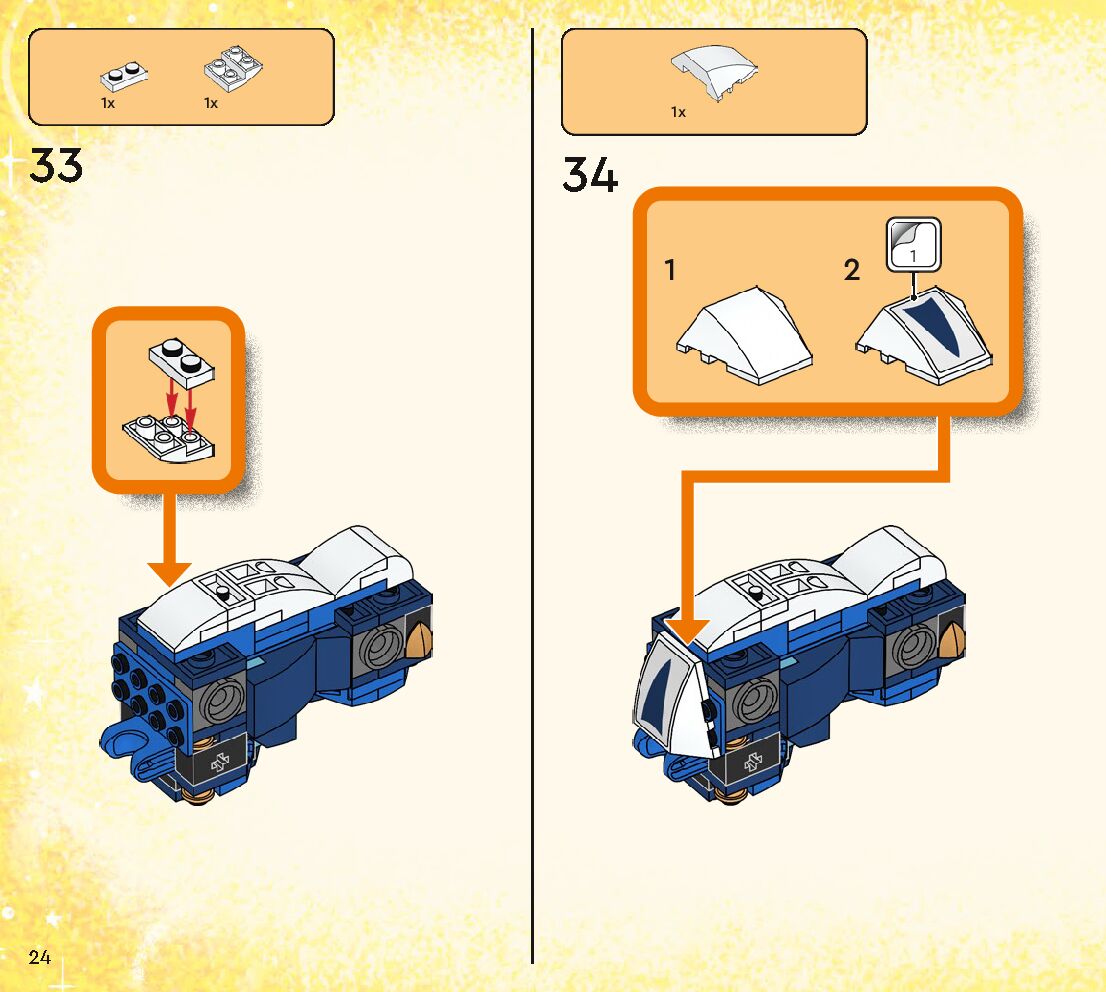 1x 1x

33

1x

34

1

2

1

24