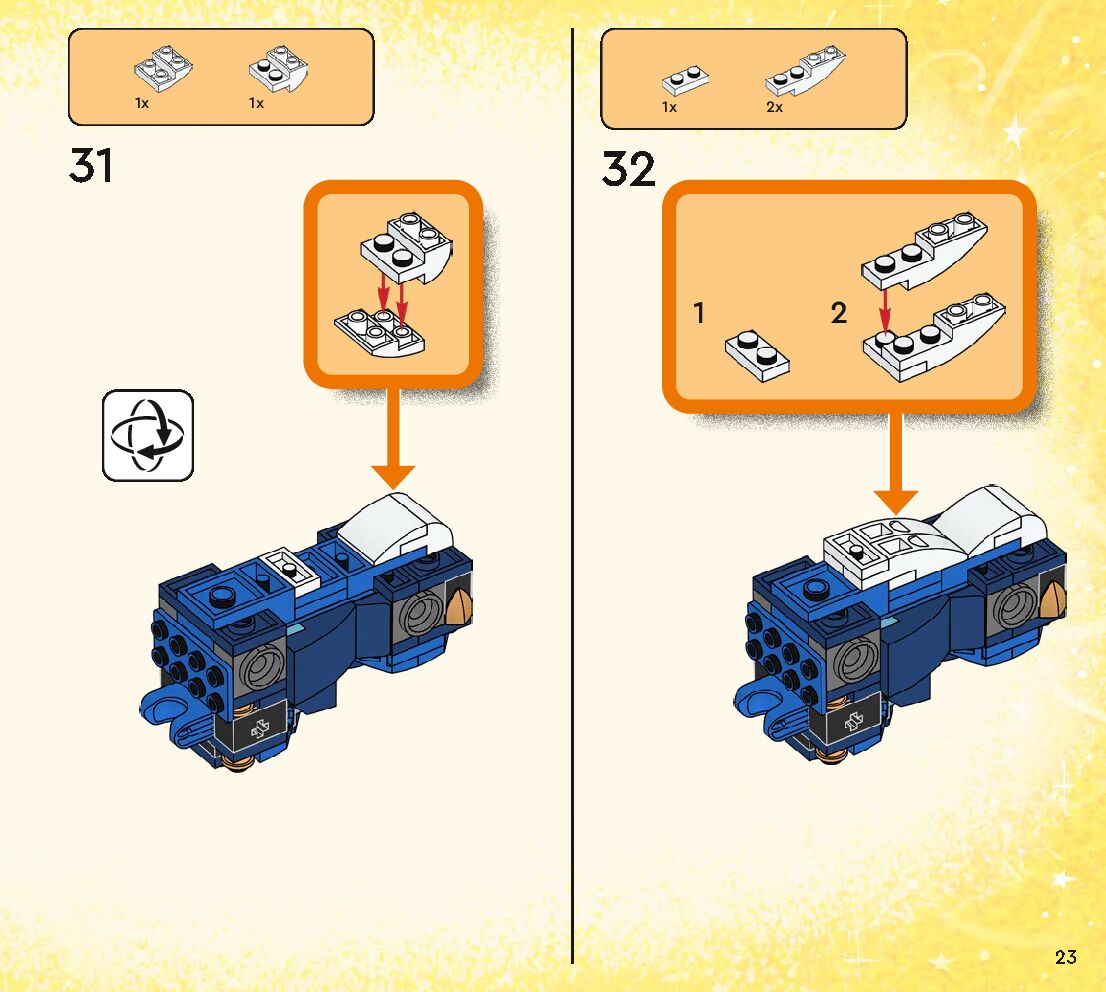 1x 1x

31

1x 2x

32

1

2

23