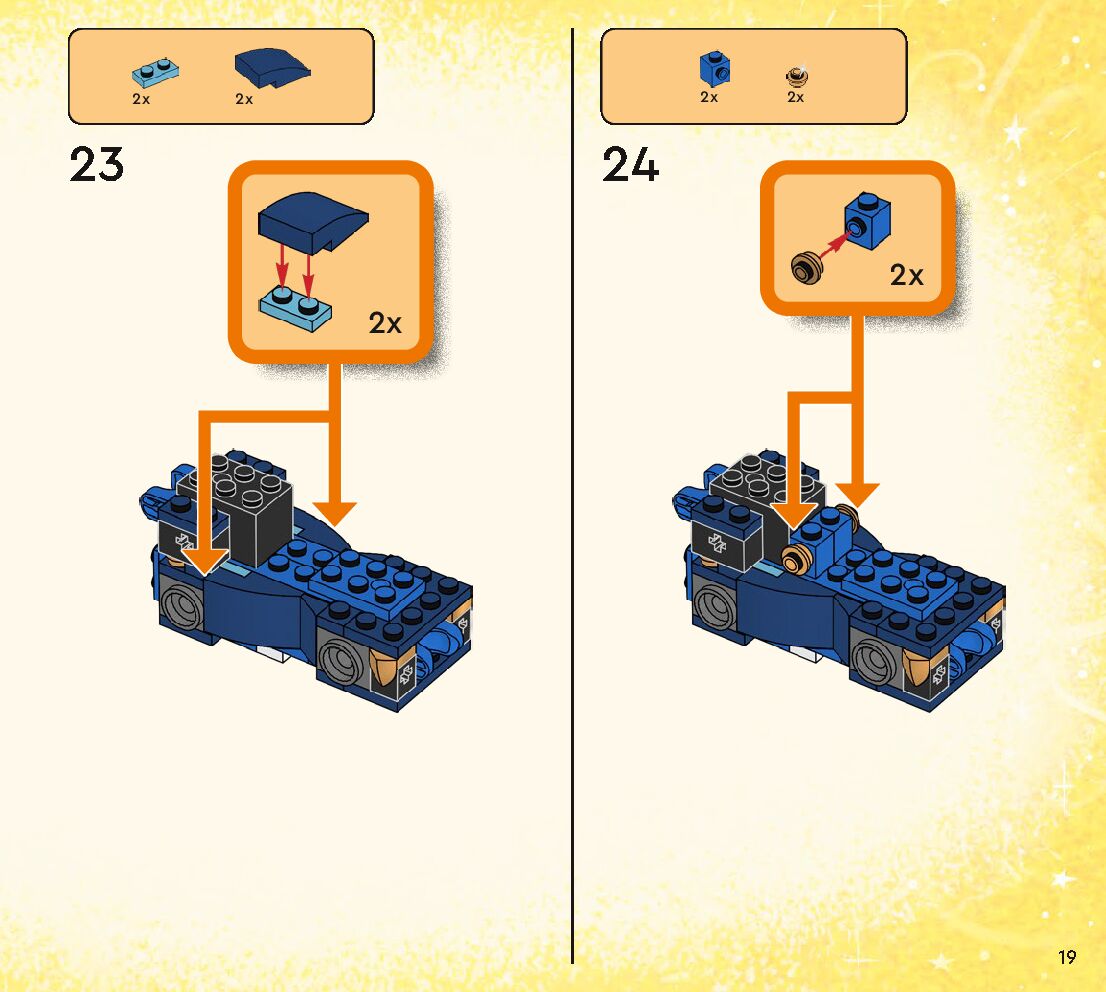 2x 2x

23

2x

2x 2x

24

2x

19