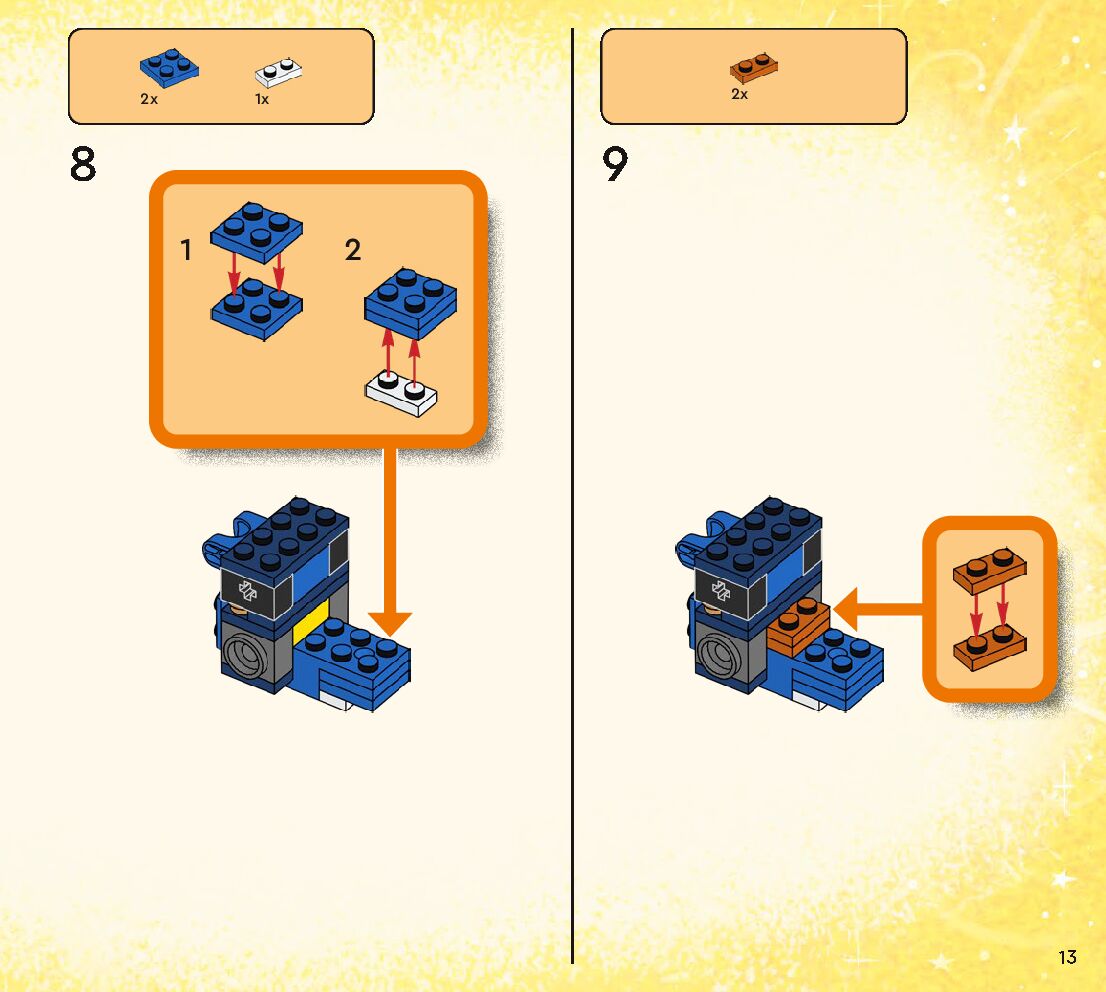 2x 1x

8

1 2

2x

9

13