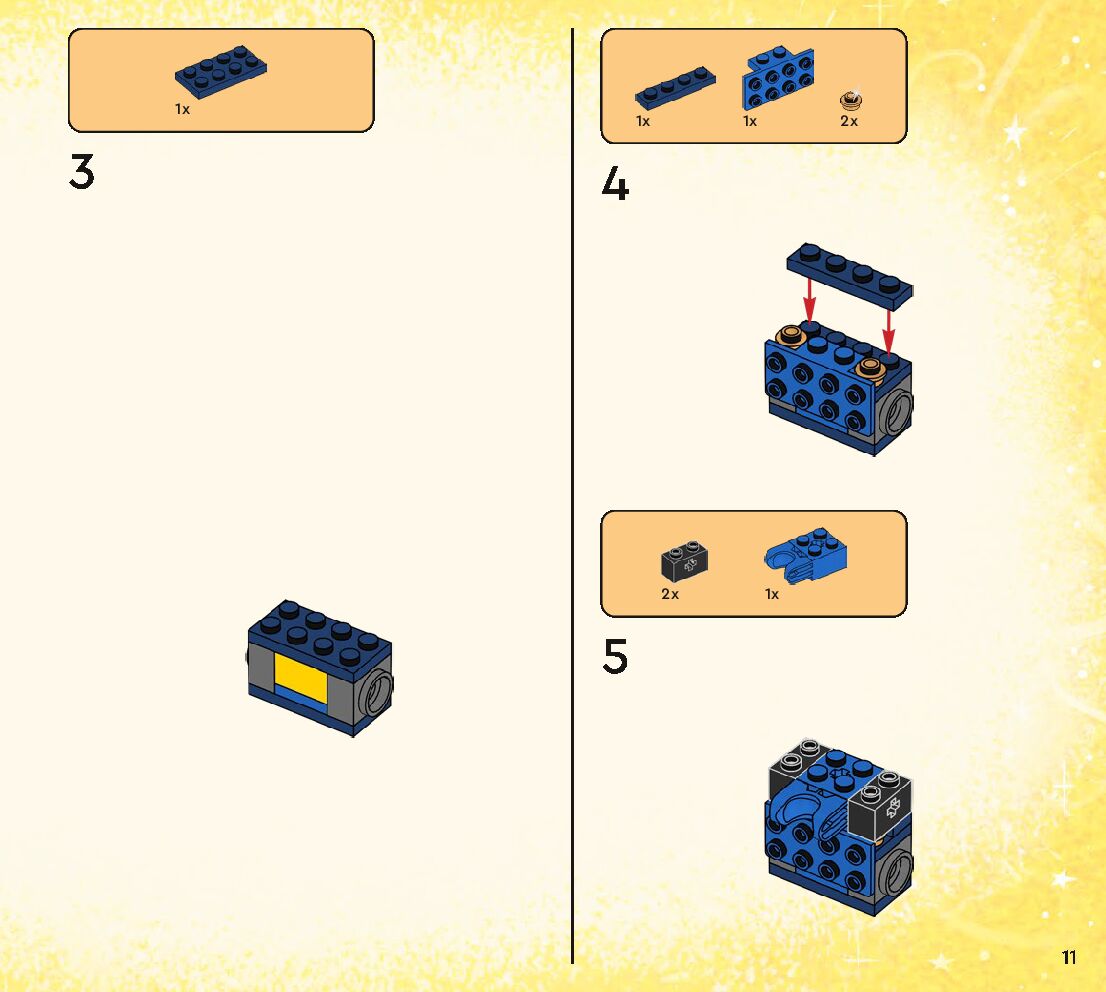 1x

3

1x 1x 2x

4

2x 1x

5

11