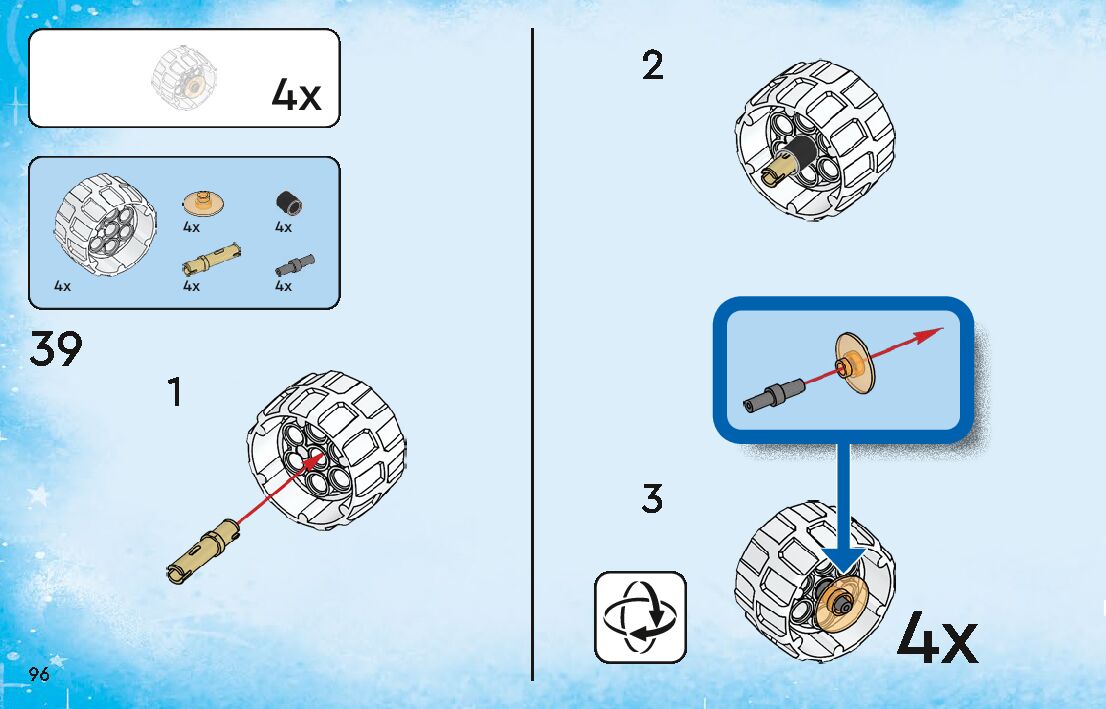 4x

4x
4x
4x
4x
4x

39

1

2

3

4x

96