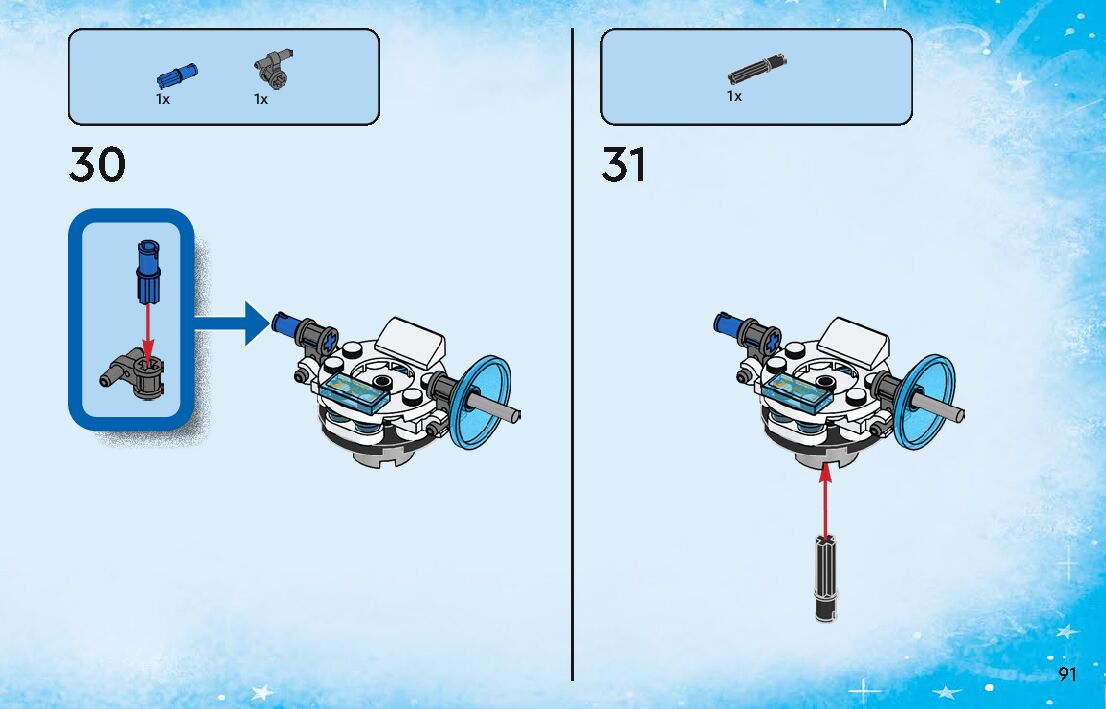 1x 1x

30

1x

31

91