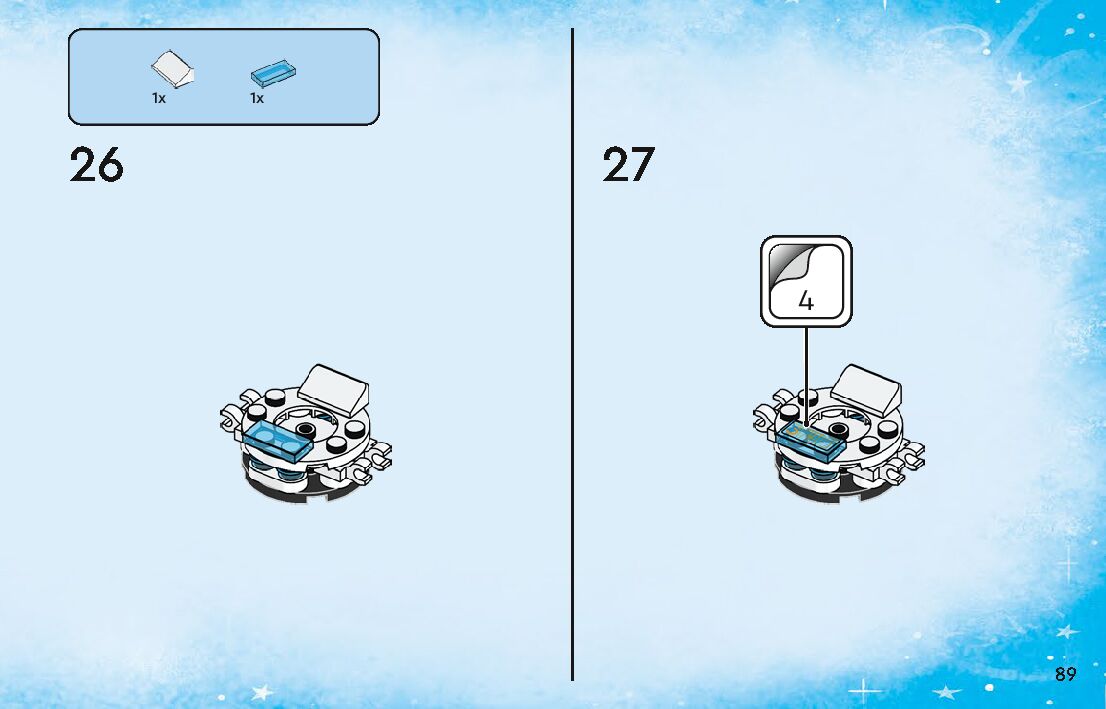 1x 1x

26

27

4

89