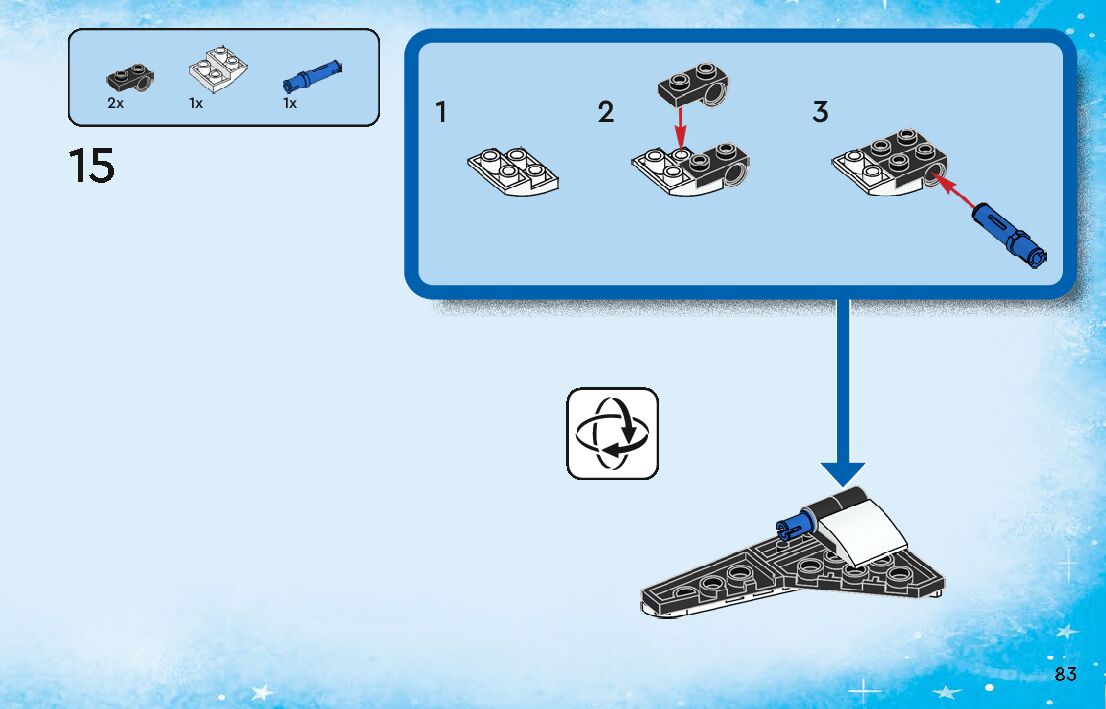 2x 1x 1x

15

1 2 3

83