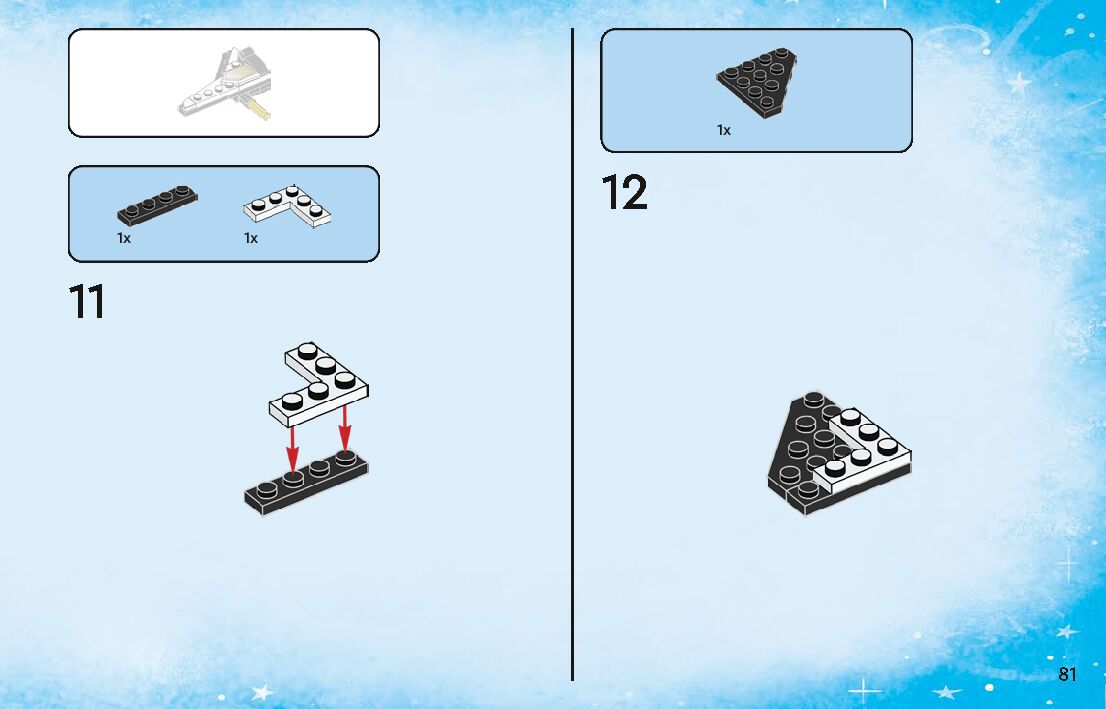 1x

1x

11

1x

12

81