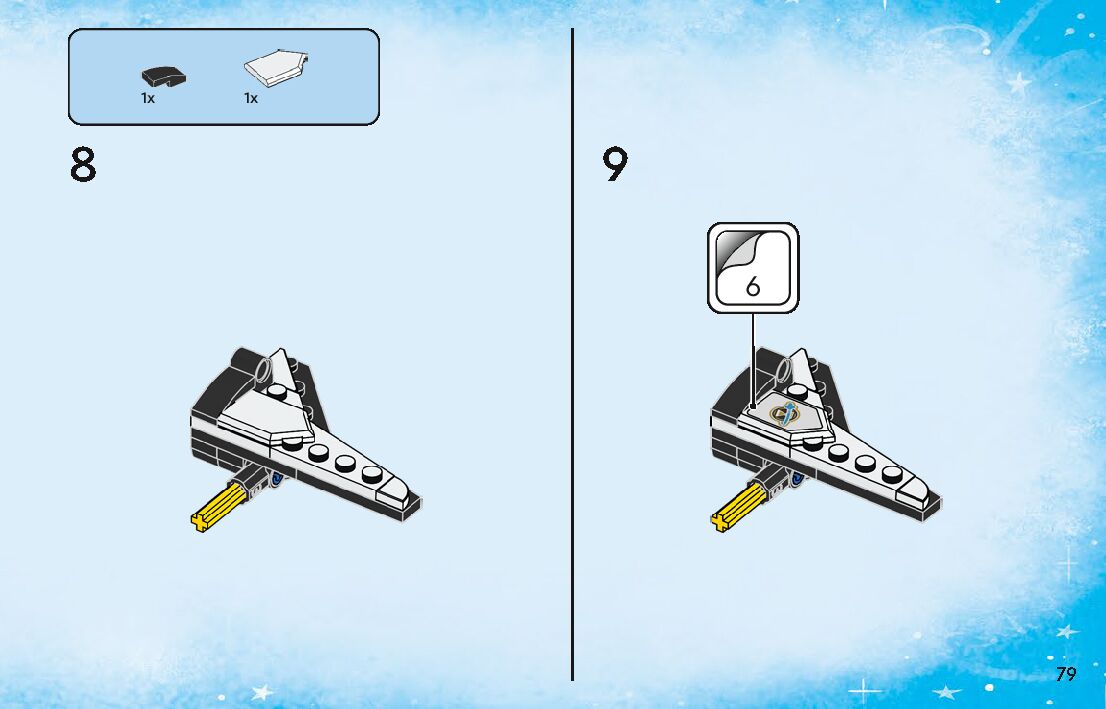 1x
1x

8

9

6

79