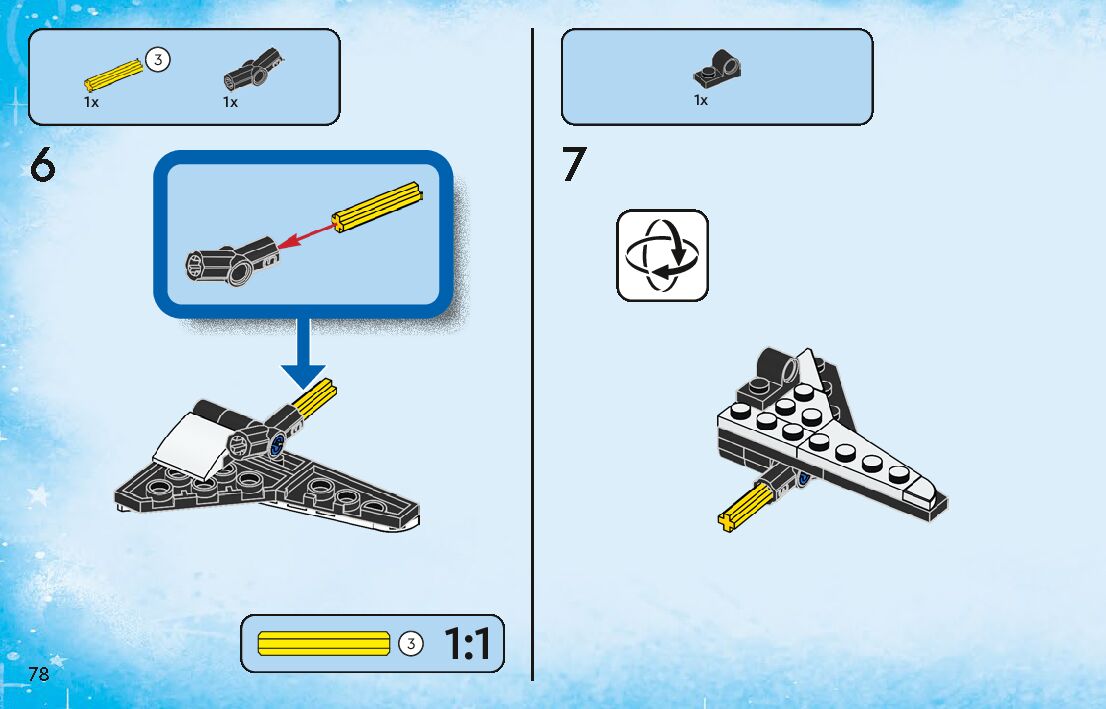 3
1x
1x

6

3 1:1

78

1x

7