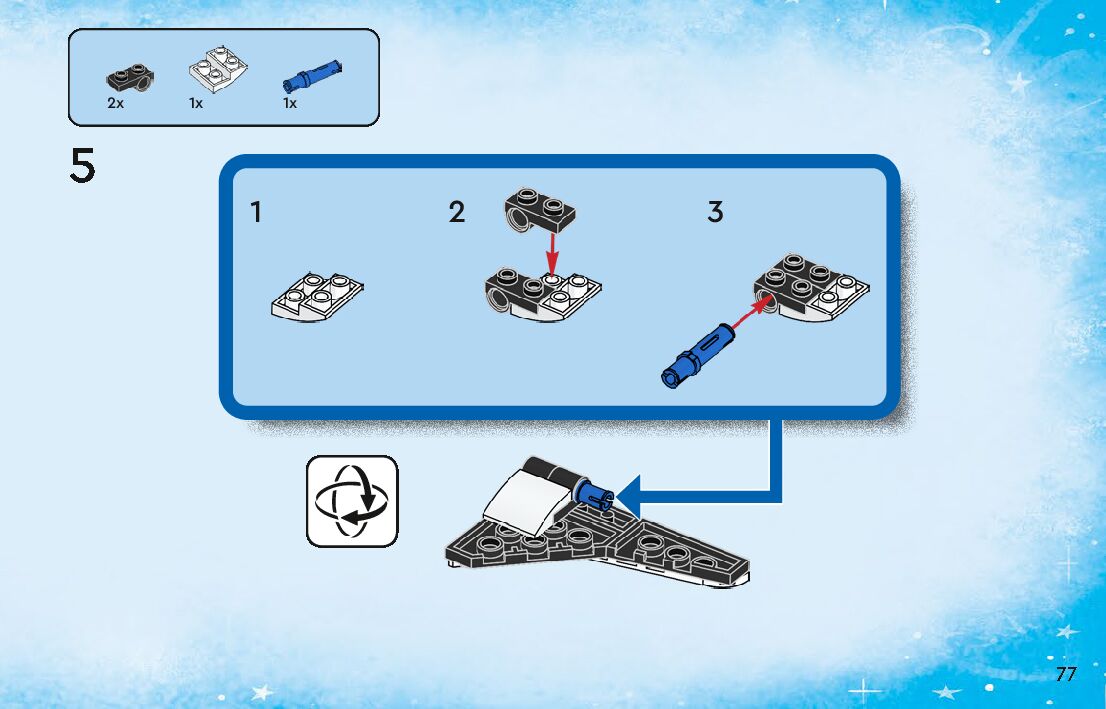 2x 1x 1x

5

1

2

3

77