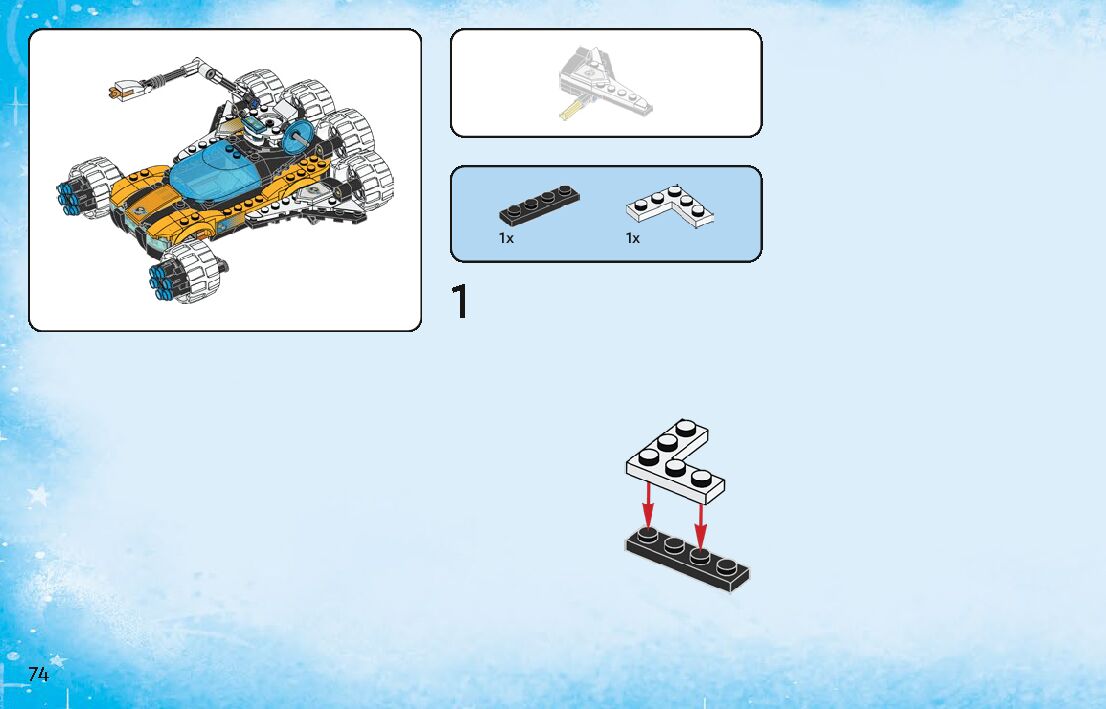 1x

1x

1

74