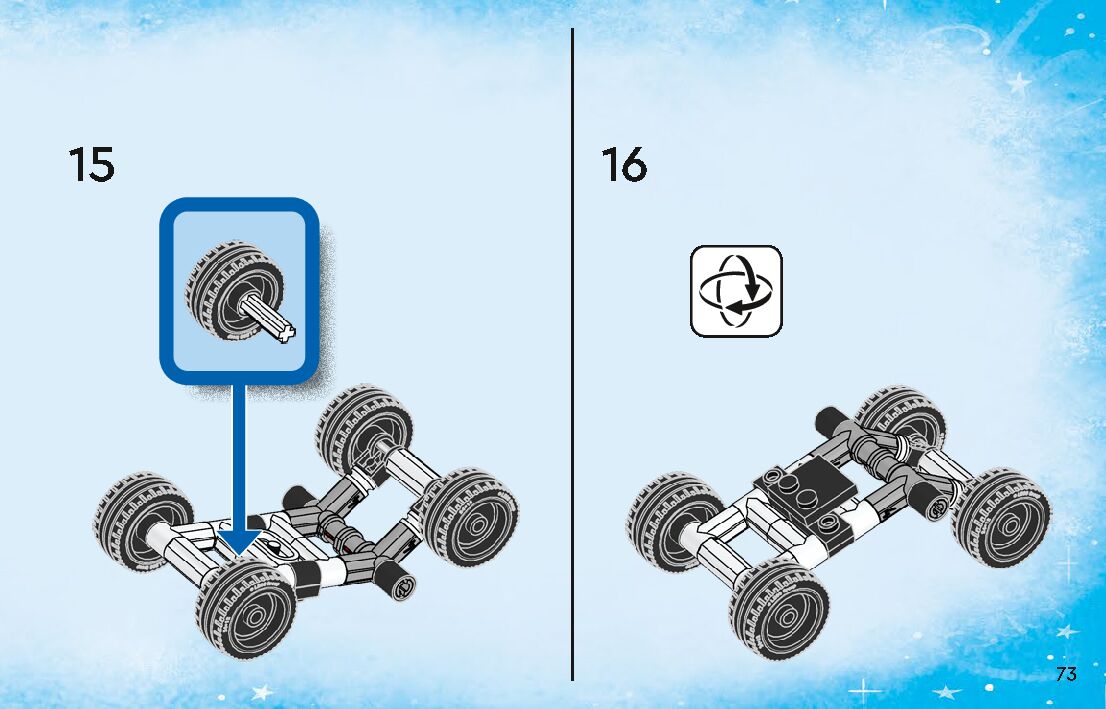 15

16

73