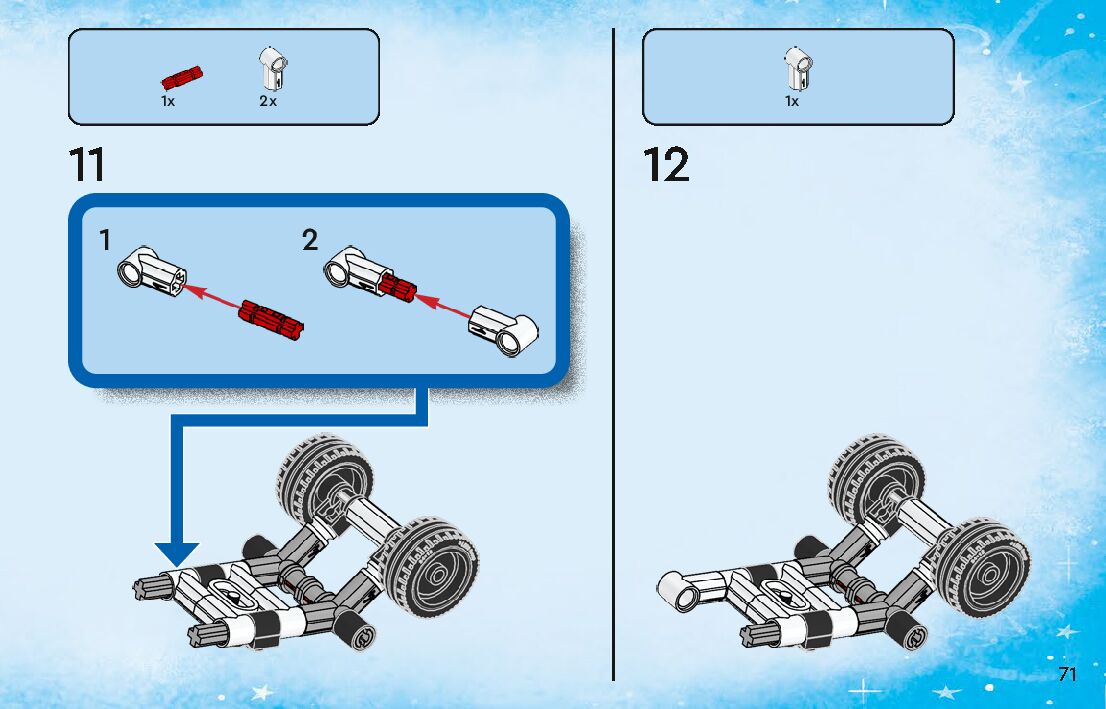 1x 2x

11

1

2

1x

12

71