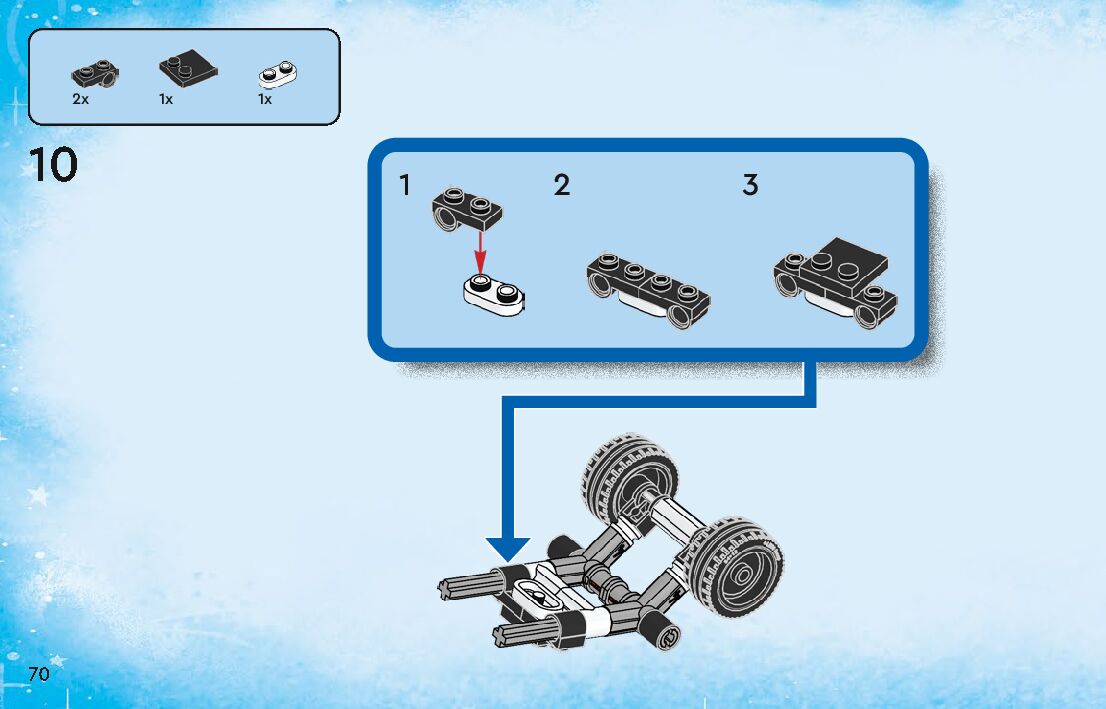 2x 1x 1x

10

1 2 3

70