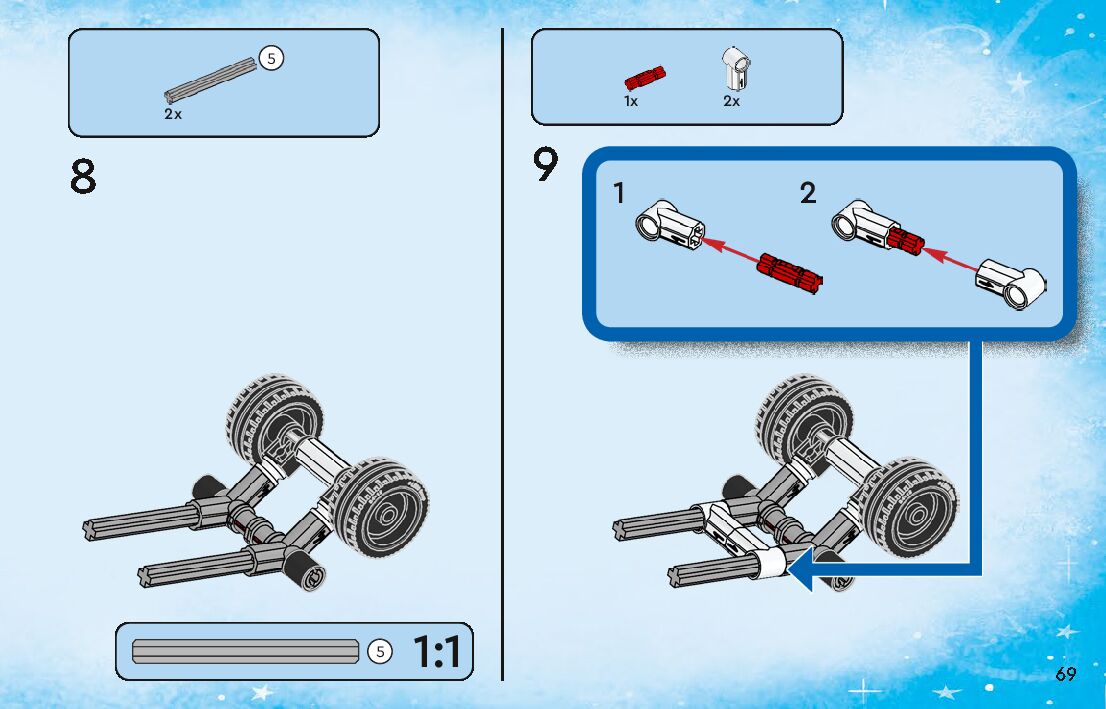 5
2x

8

5 1:1

1x 2x

9

1

2

69