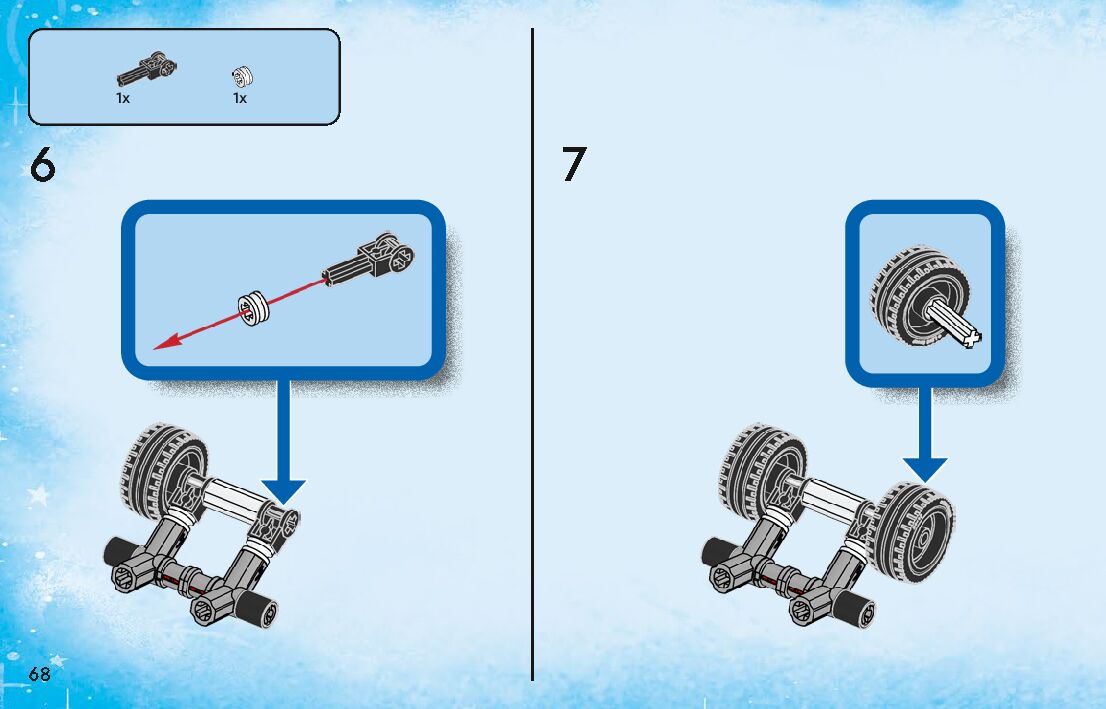 1x 1x

6

7

68