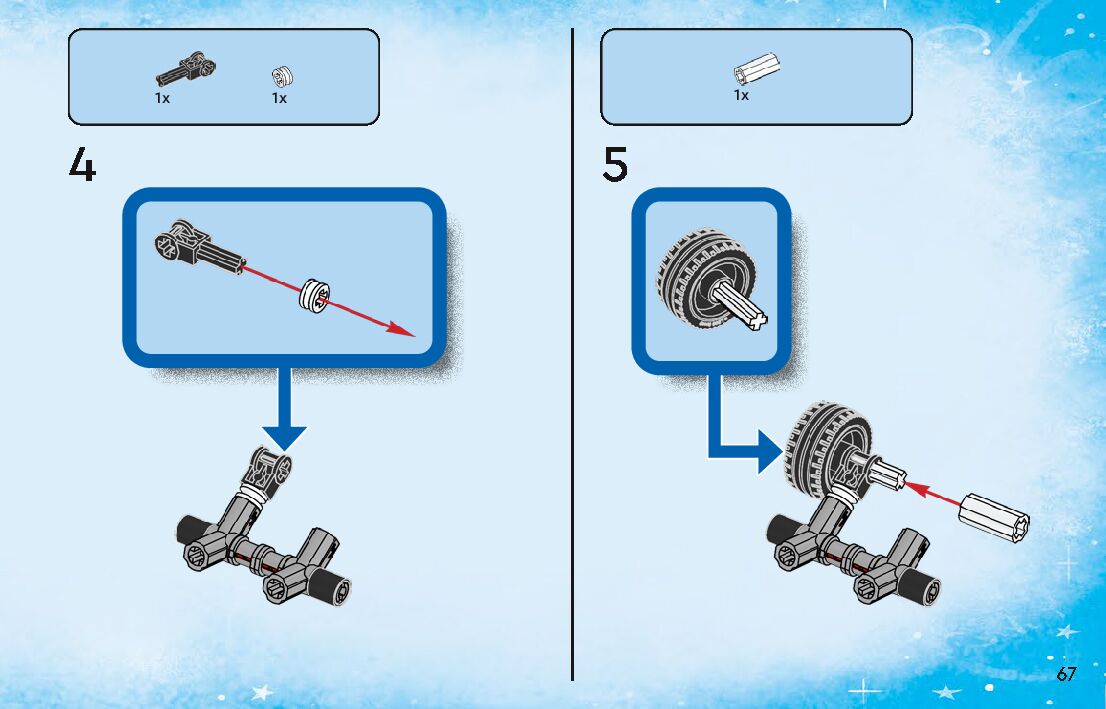 1x 1x

4

1x

5

67