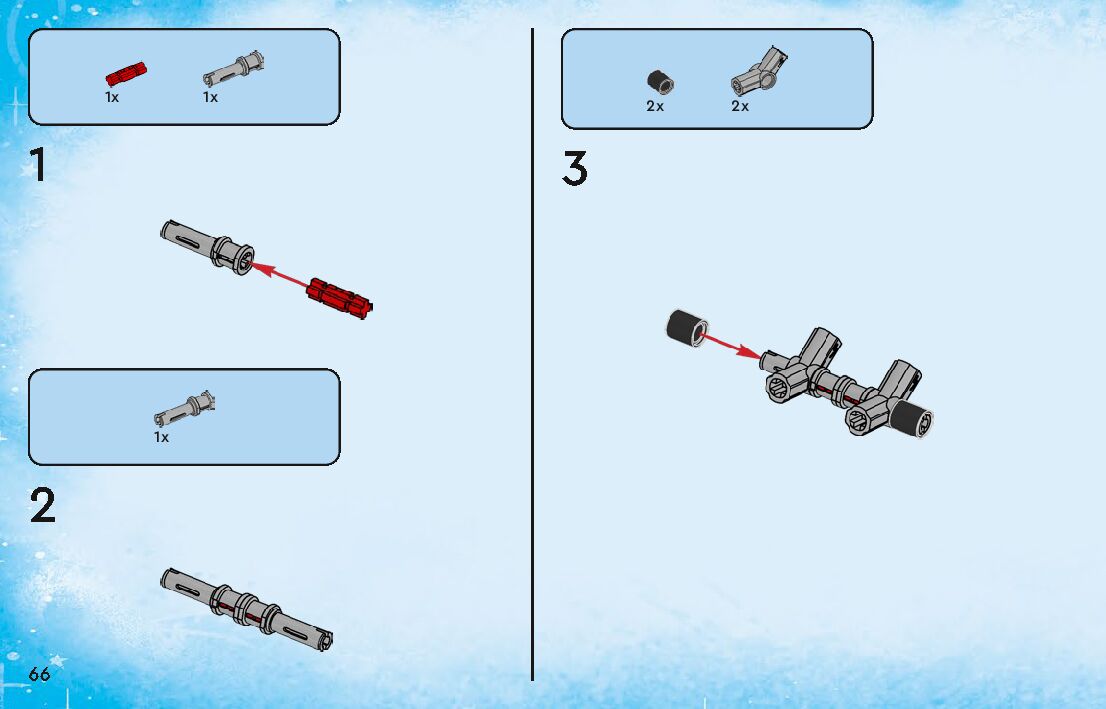 1x 1x

1

1x

2

66

2x 2x

3