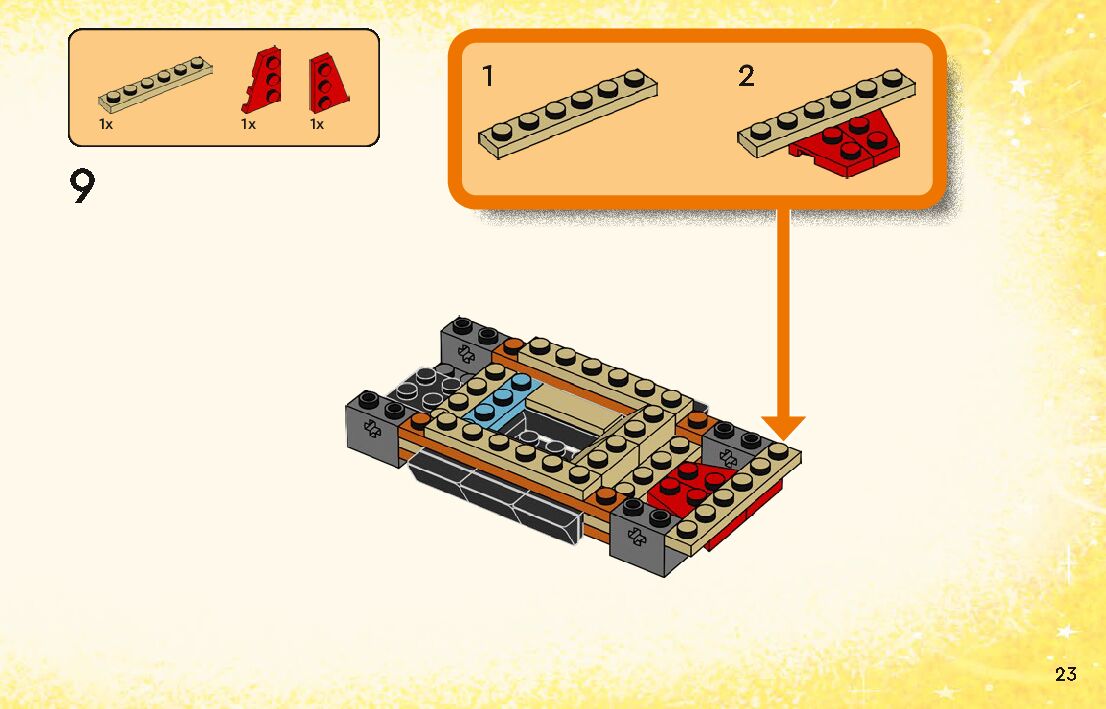 1x 1x 1x

9

1

2

23