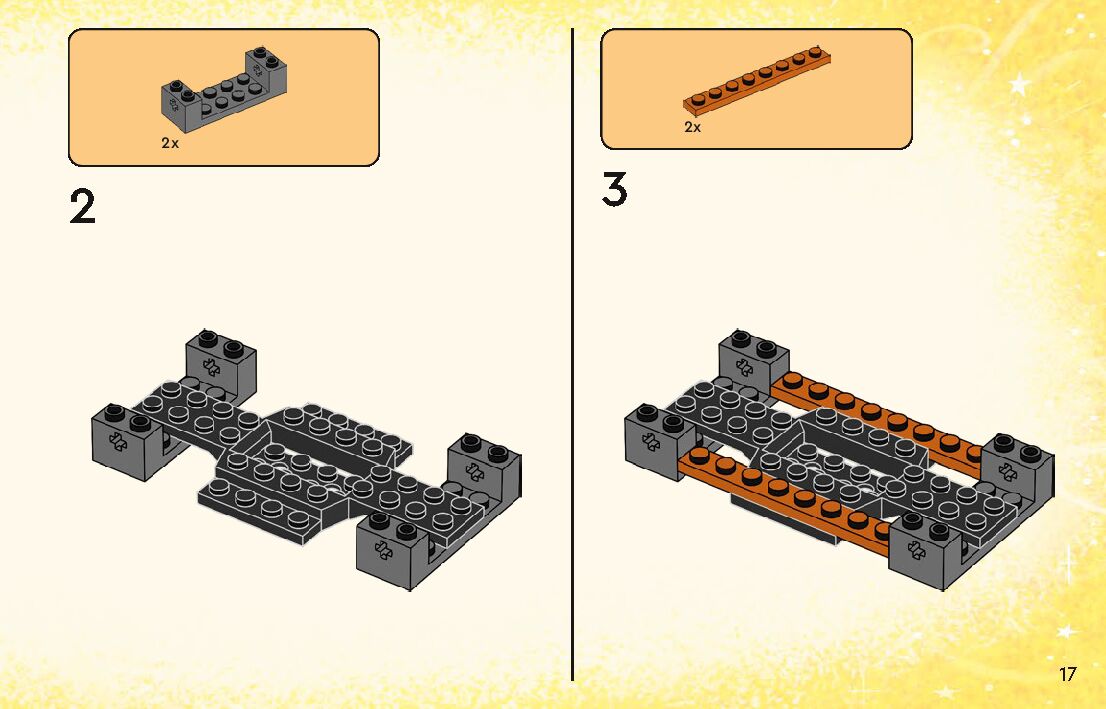 2x

2

2x

3

17