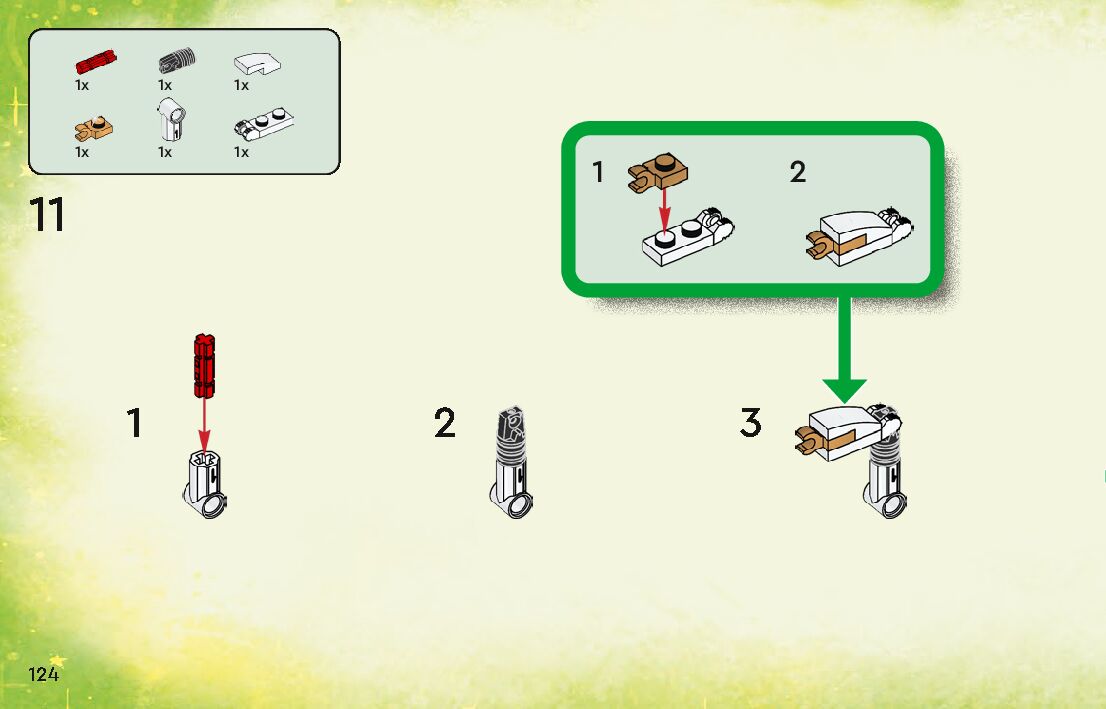 1x
1x
1x
1x
1x
1x

11

1
2

1
2
3

124