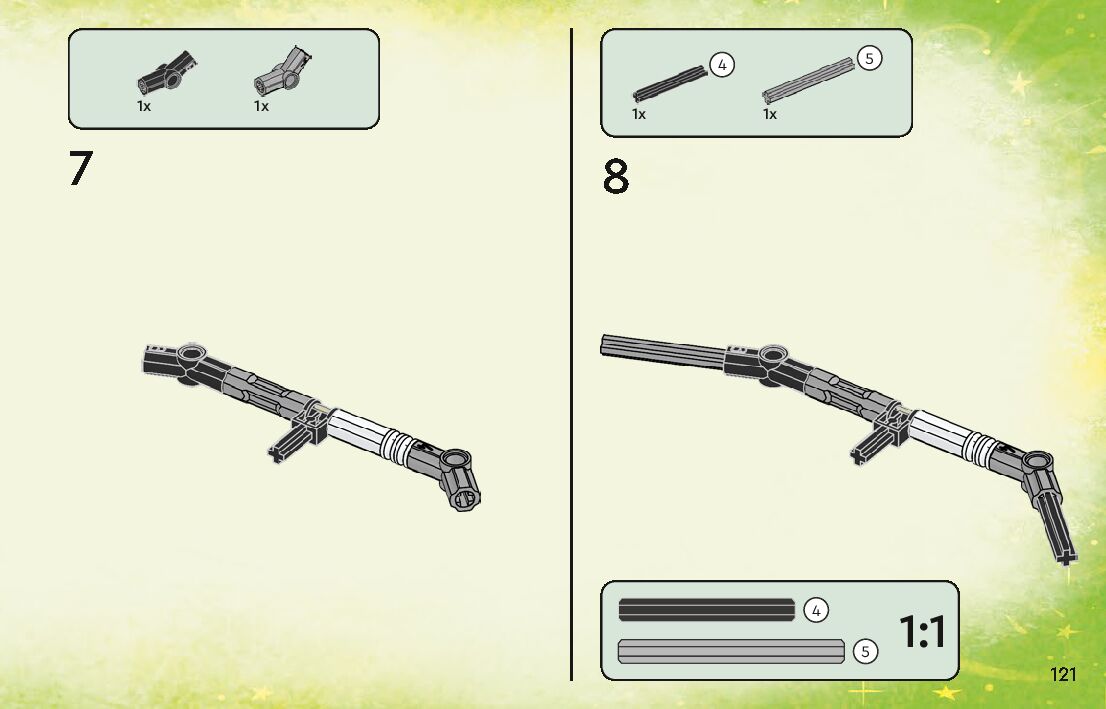 1x
1x

7

4
5
1x
1x

8

4
5
1:1

121