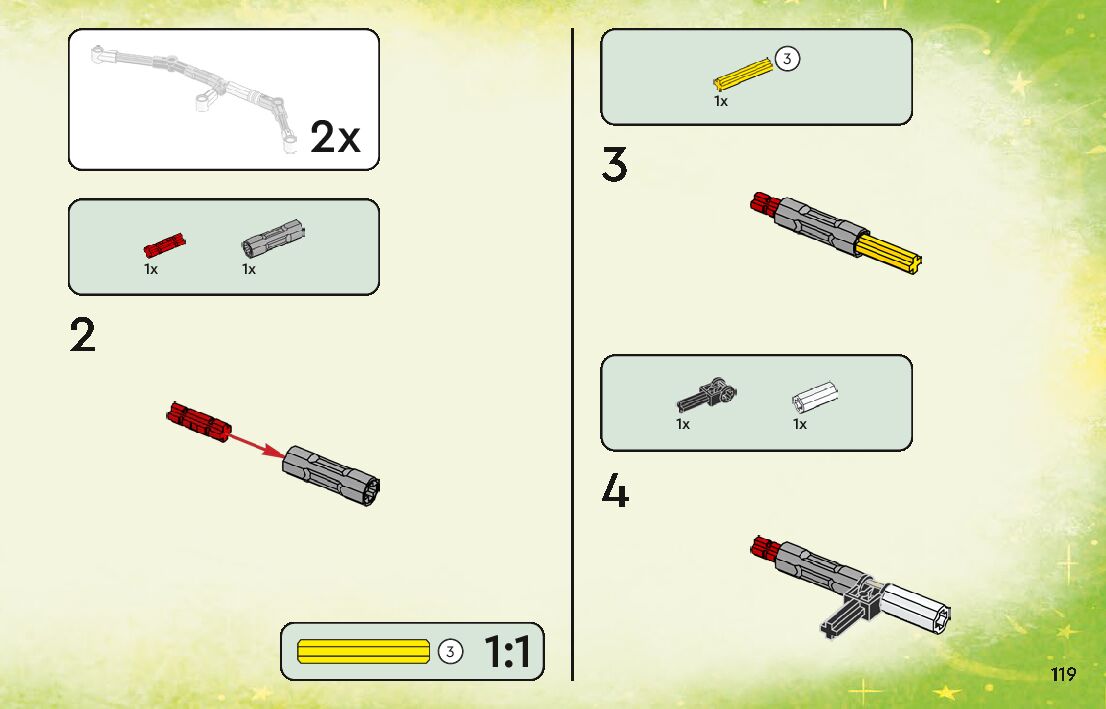 2x

1x 1x

2

3 1:1

3
1x

3

1x 1x

4

119